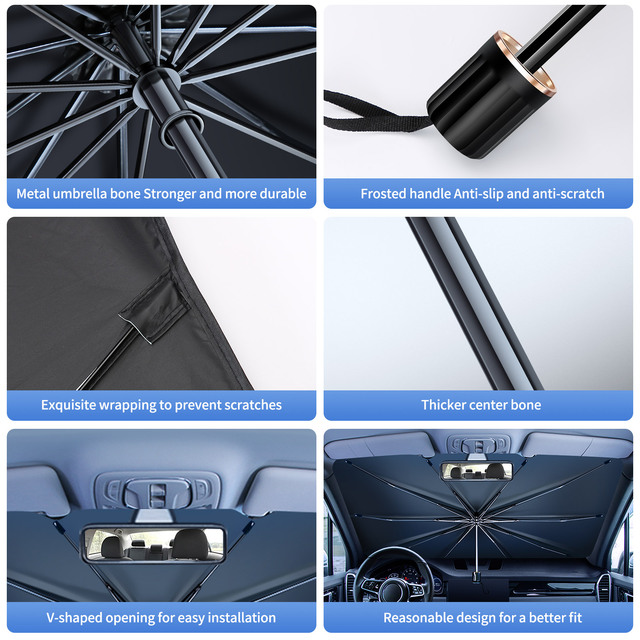 Metal umbrella bone Stronger and more durable

Frosted handle Anti-slip and anti-scratch

Exquisite wrapping to prevent scratches

Thicker center bone

V-shaped opening for easy installation

Reasonable design for a better fit