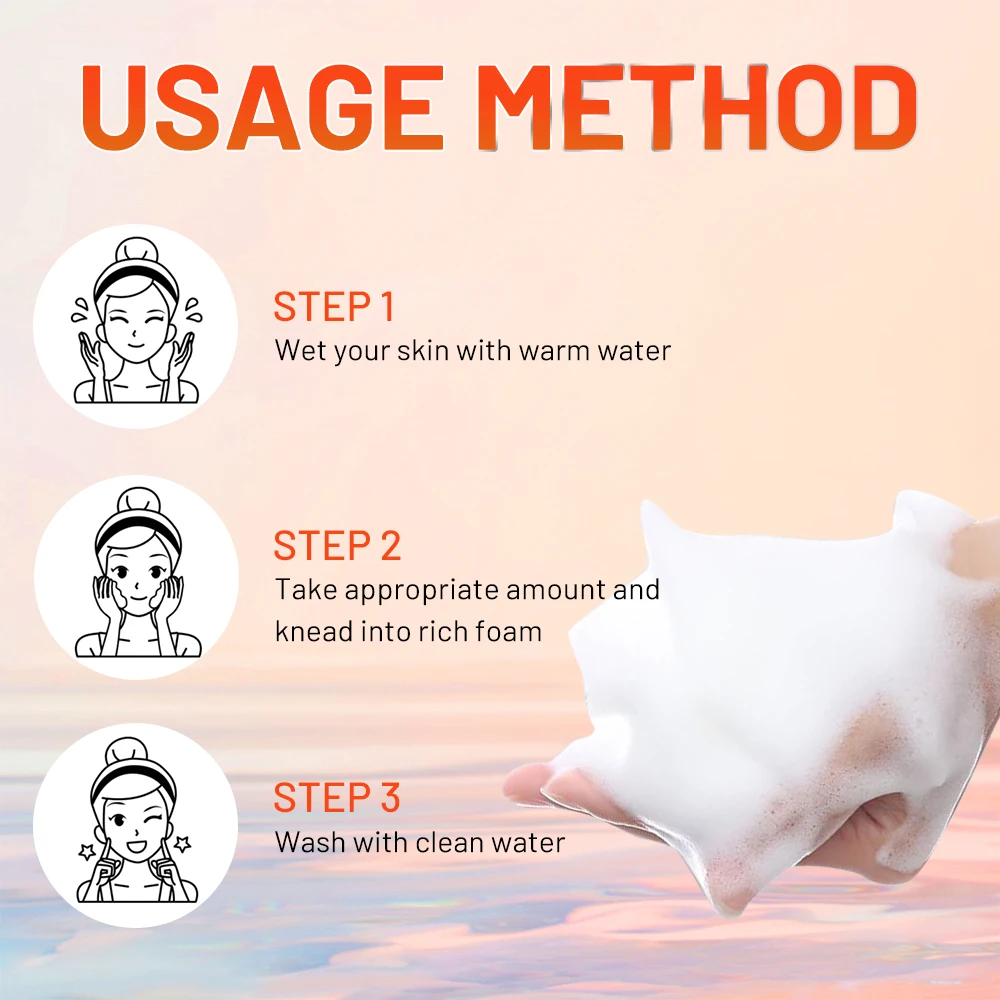 USAGE METHOD

STEP 1
Wet your skin with warm water

STEP 2
Take appropriate amount and knead into rich foam

STEP 3
Wash with clean water