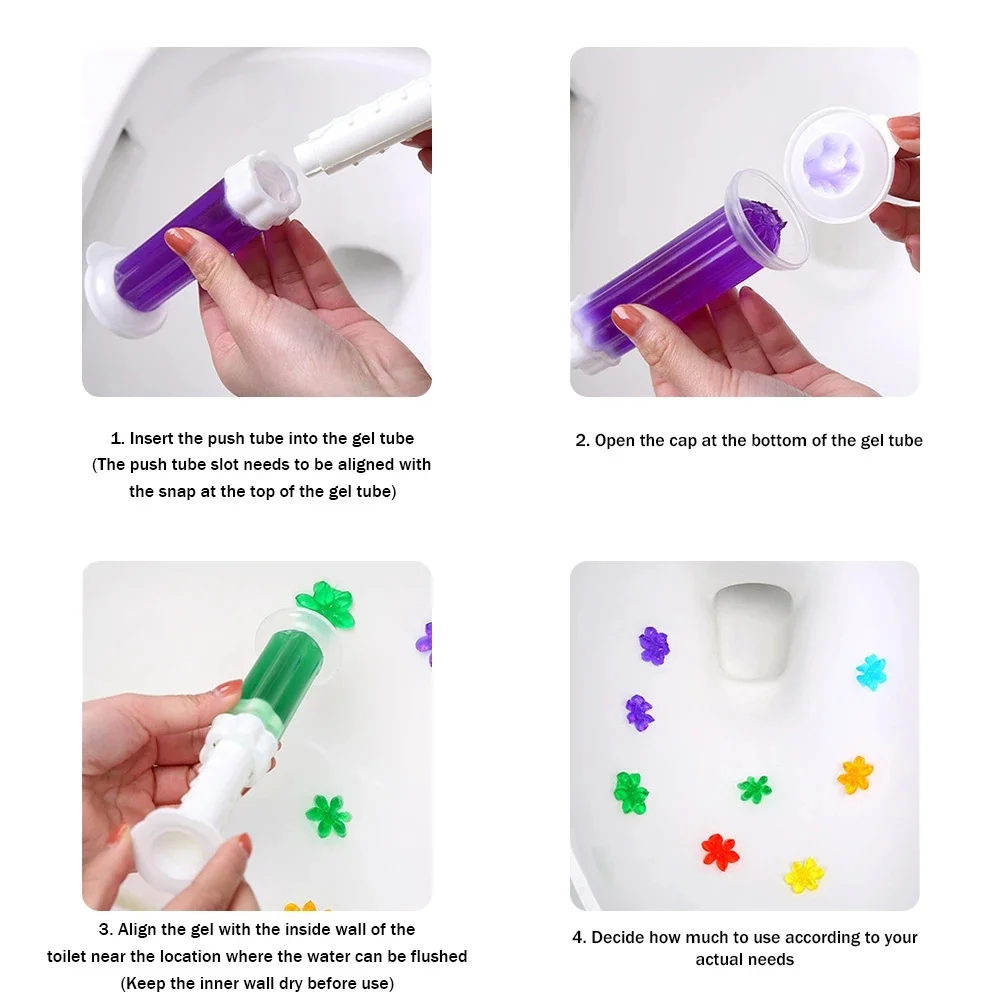 1. Insert the push tube into the gel tube (The push tube slot needs to be aligned with the snap at the top of the gel tube)

2. Open the cap at the bottom of the gel tube

3. Align the gel with the inside wall of the toilet near the location where the water can be flushed (Keep the inner wall dry before use)

4. Decide how much to use according to your actual needs