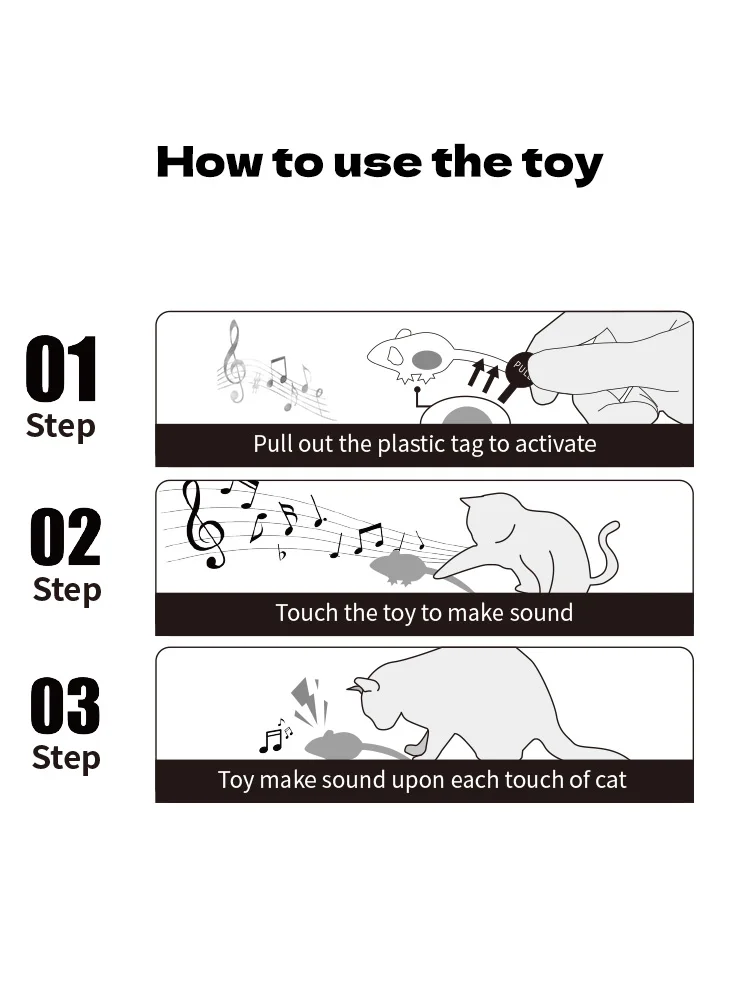 How to use the toy

01
Step

PULL

Pull out the plastic tag to activate

02
Step

Touch the toy to make sound

03
Step

Toy make sound upon each touch of cat