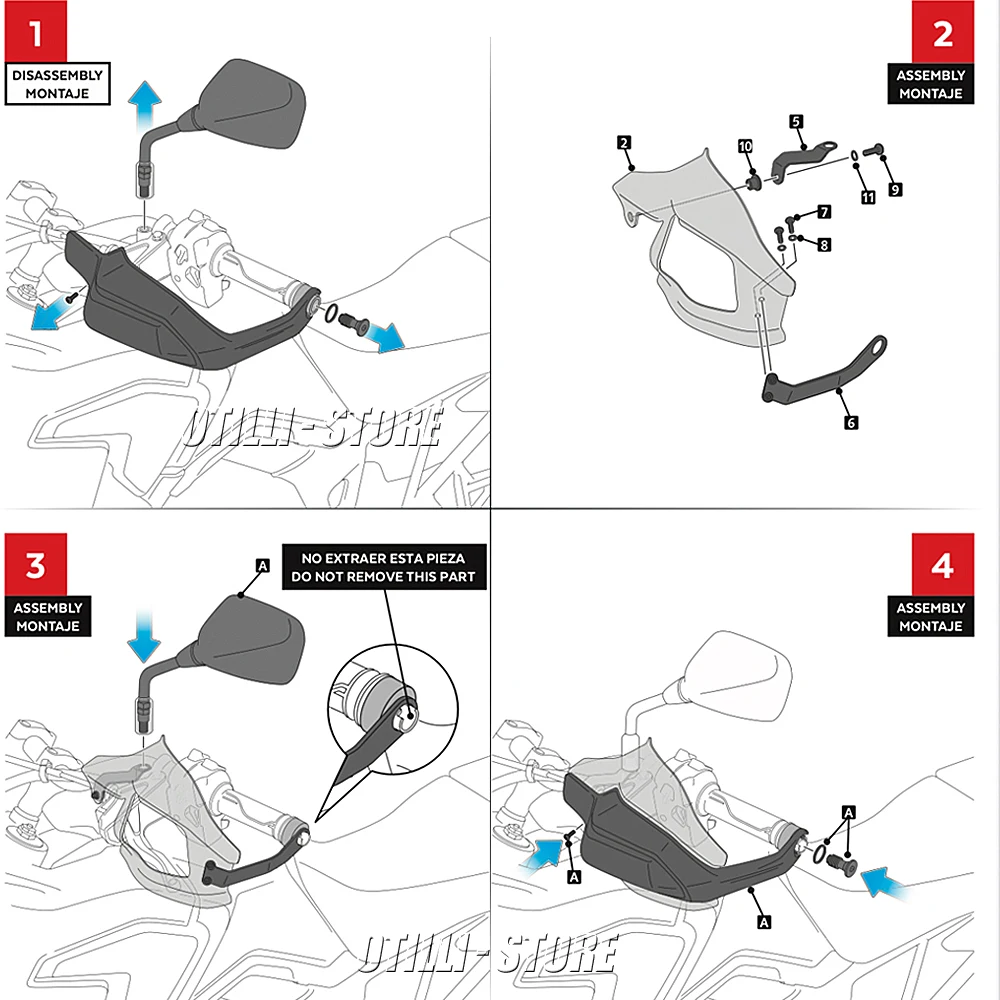 1

DISASSEMBLY
MONTAJE

UTILLI-STORE

2

ASSEMBLY
MONTAJE

2
10
5
11
9
7
8
6

3

ASSEMBLY
MONTAJE

A

NO EXTRAER ESTA PIEZA
DO NOT REMOVE THIS PART

4

ASSEMBLY
MONTAJE

A
A
A

UTILLI-STORE