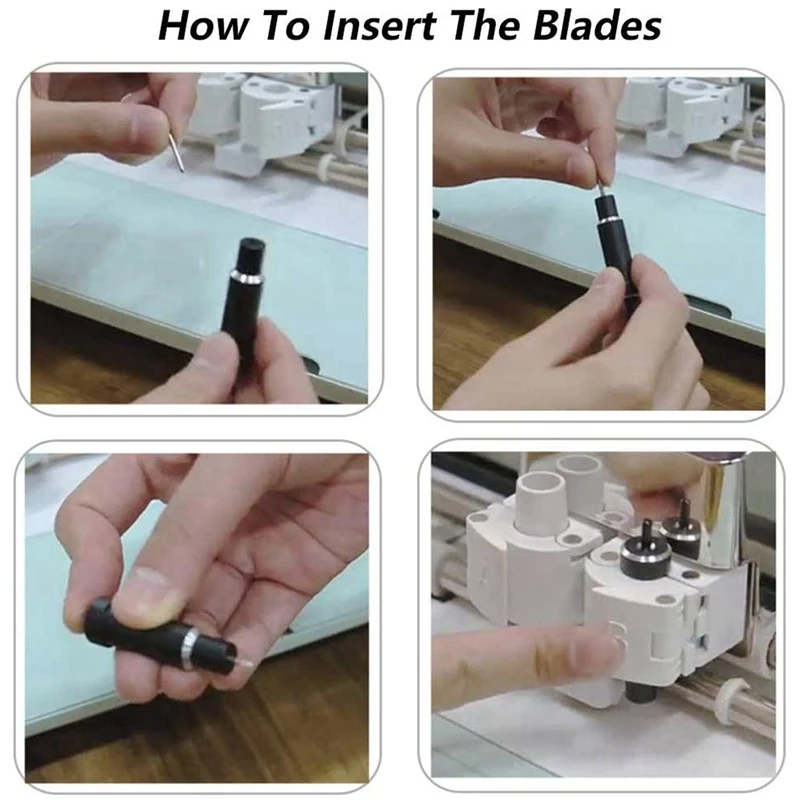 How To Insert The Blades