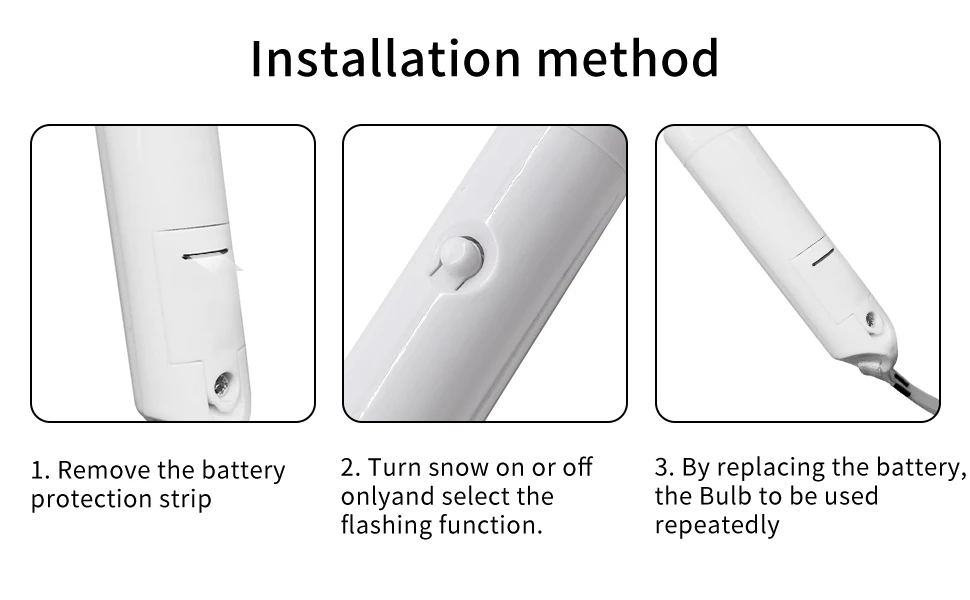 Installation method

1. Remove the battery protection strip

2. Turn snow on or off onlyand select the flashing function.

3. By replacing the battery, the Bulb to be used repeatedly