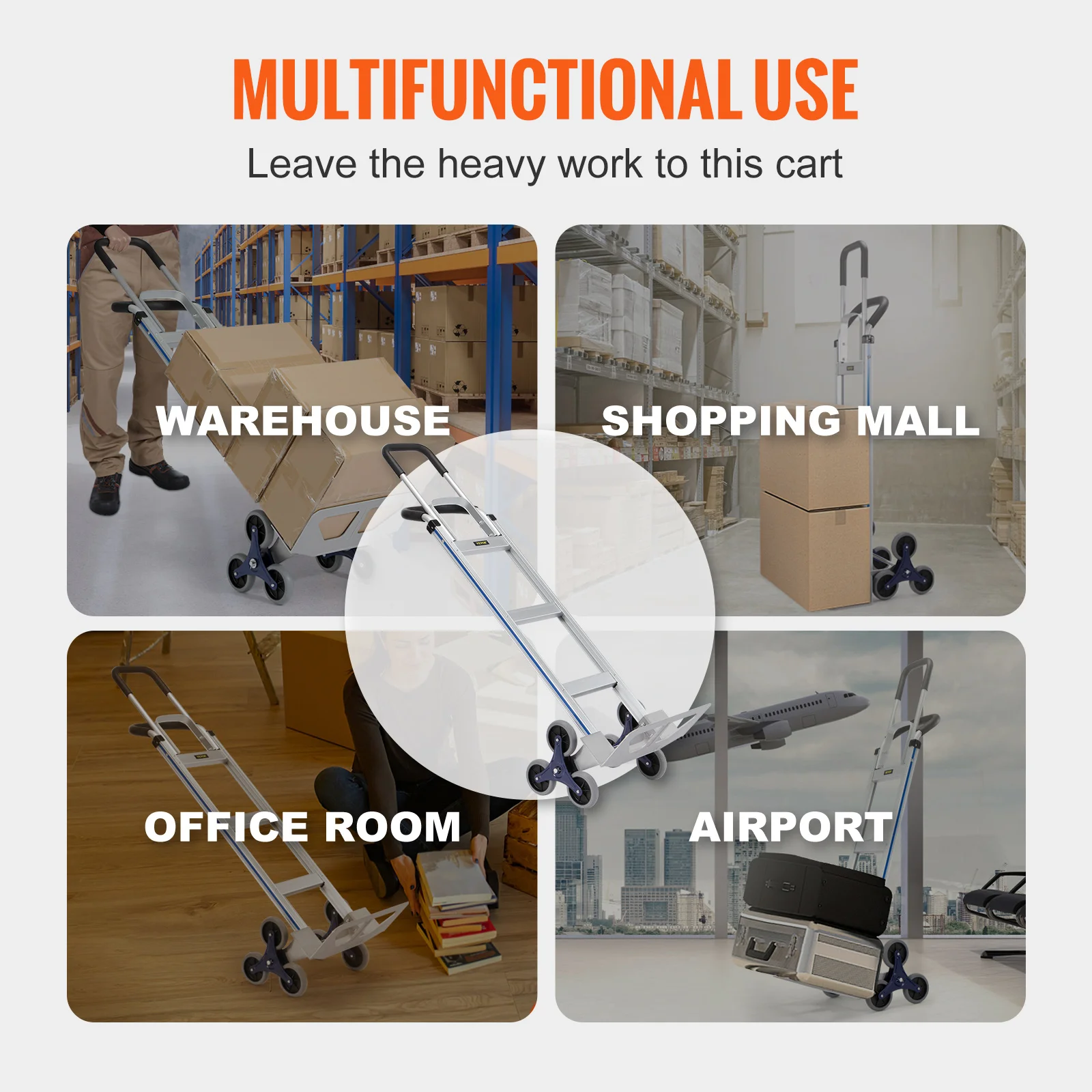 MULTIFUNCTIONAL USE

Leave the heavy work to this cart

WAREHOUSE

SHOPPING MALL

OFFICE ROOM

AIRPORT