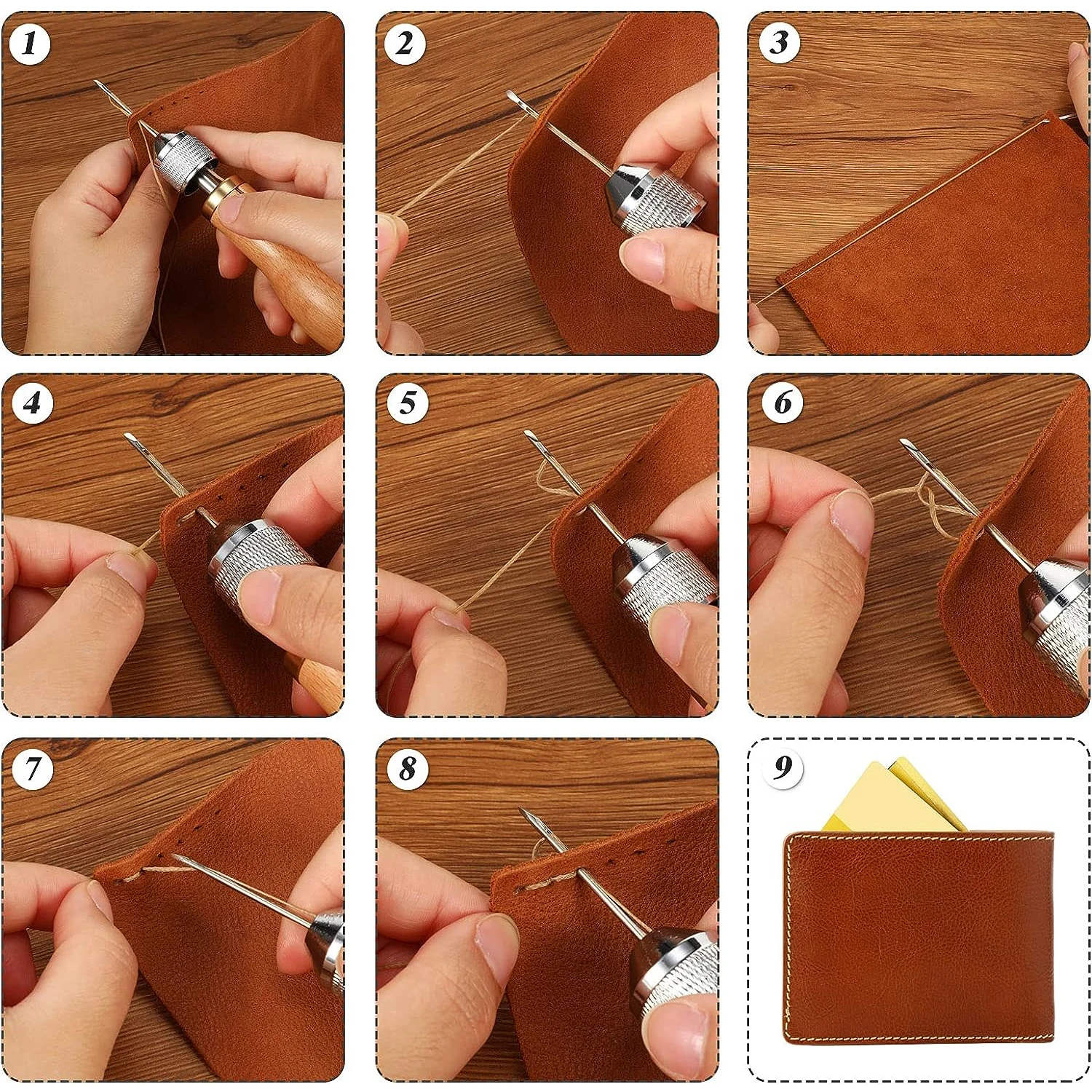 1

2

3

4

5

6

7

8

9