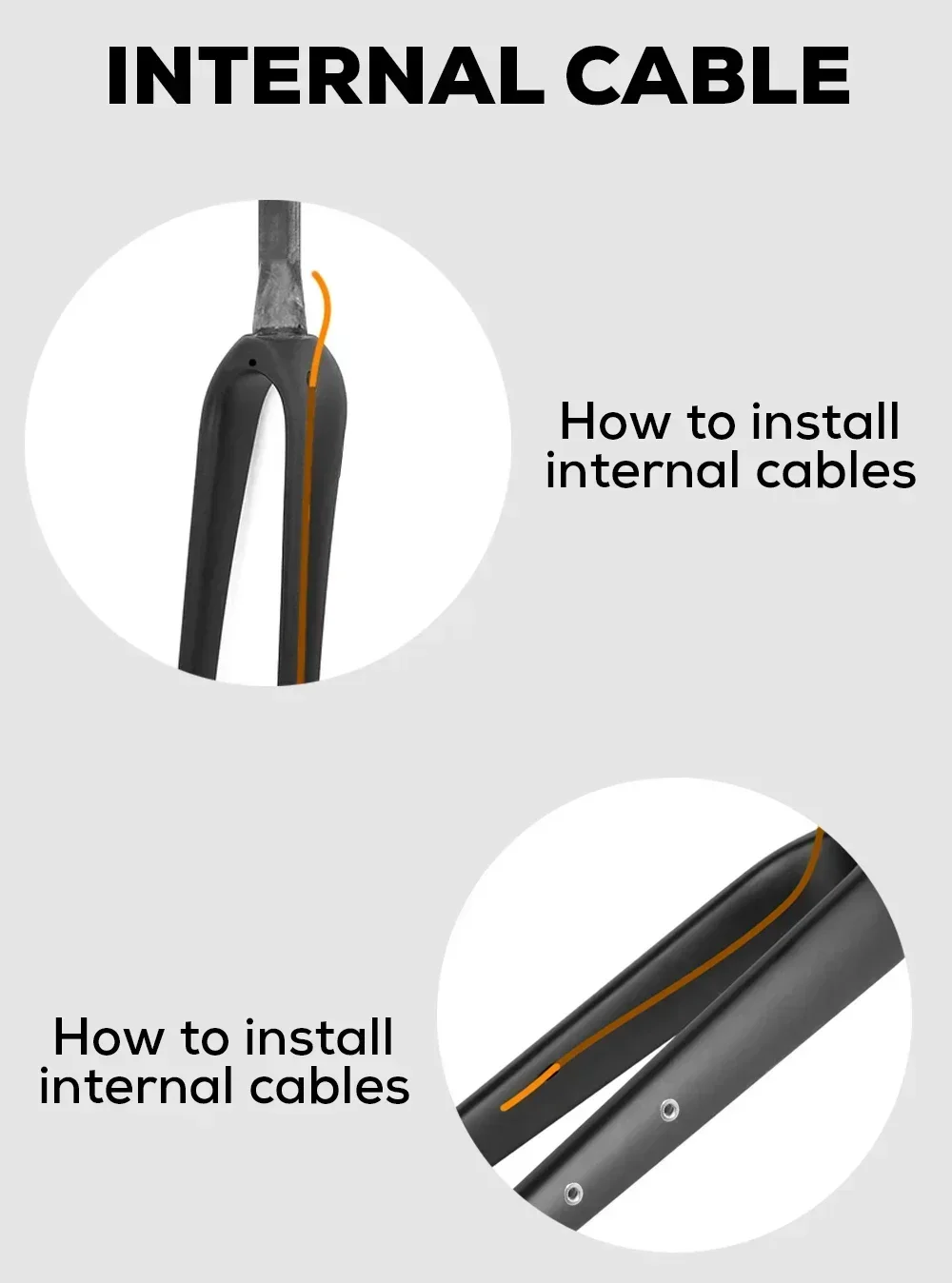 INTERNAL CABLE

How to install internal cables

How to install internal cables