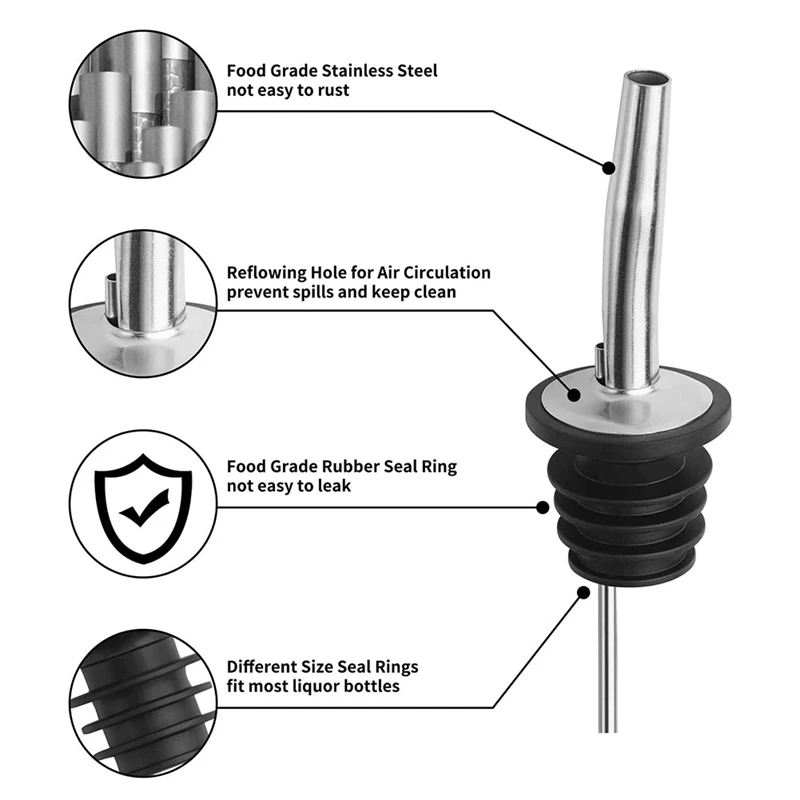 Food Grade Stainless Steel
not easy to rust

Reflowing Hole for Air Circulation
prevent spills and keep clean

Food Grade Rubber Seal Ring
not easy to leak

Different Size Seal Rings
fit most liquor bottles