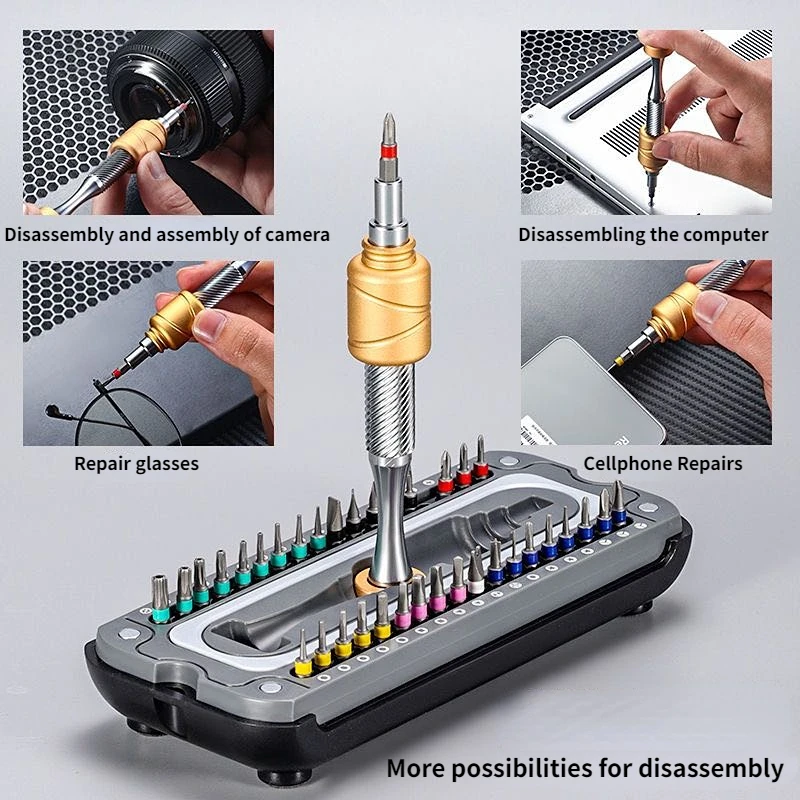 Disassembly and assembly of camera

Disassembling the computer

Repair glasses

Cellphone Repairs

More possibilities for disassembly