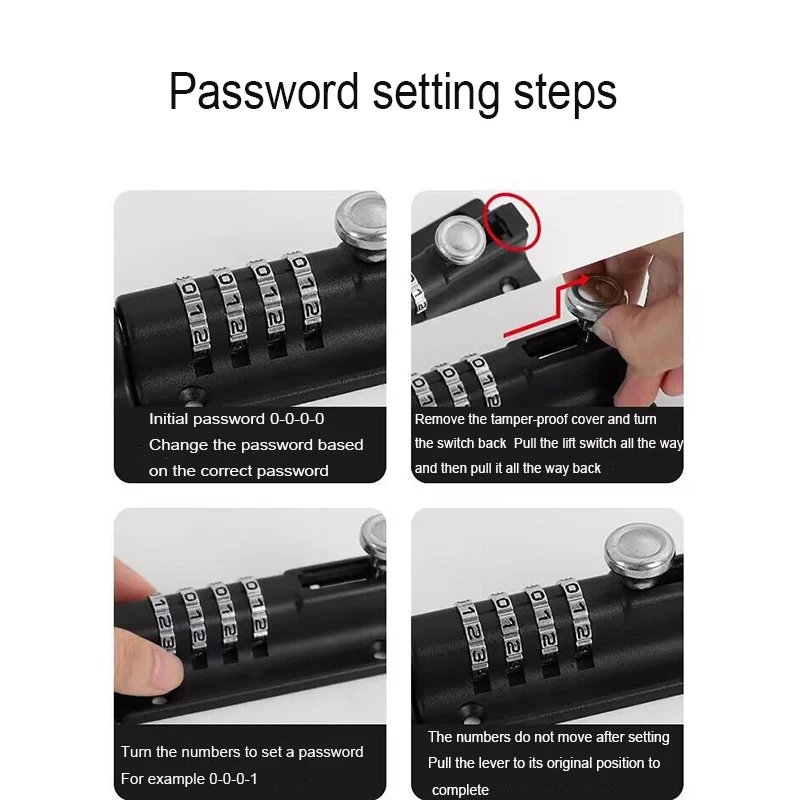 Password setting steps

Initial password 0-0-0-0
Change the password based on the correct password

Remove the tamper-proof cover and turn the switch back Pull the lift switch all the way and then pull it all the way back

Turn the numbers to set a password
For example 0-0-0-1

The numbers do not move after setting
Pull the lever to its original position to complete