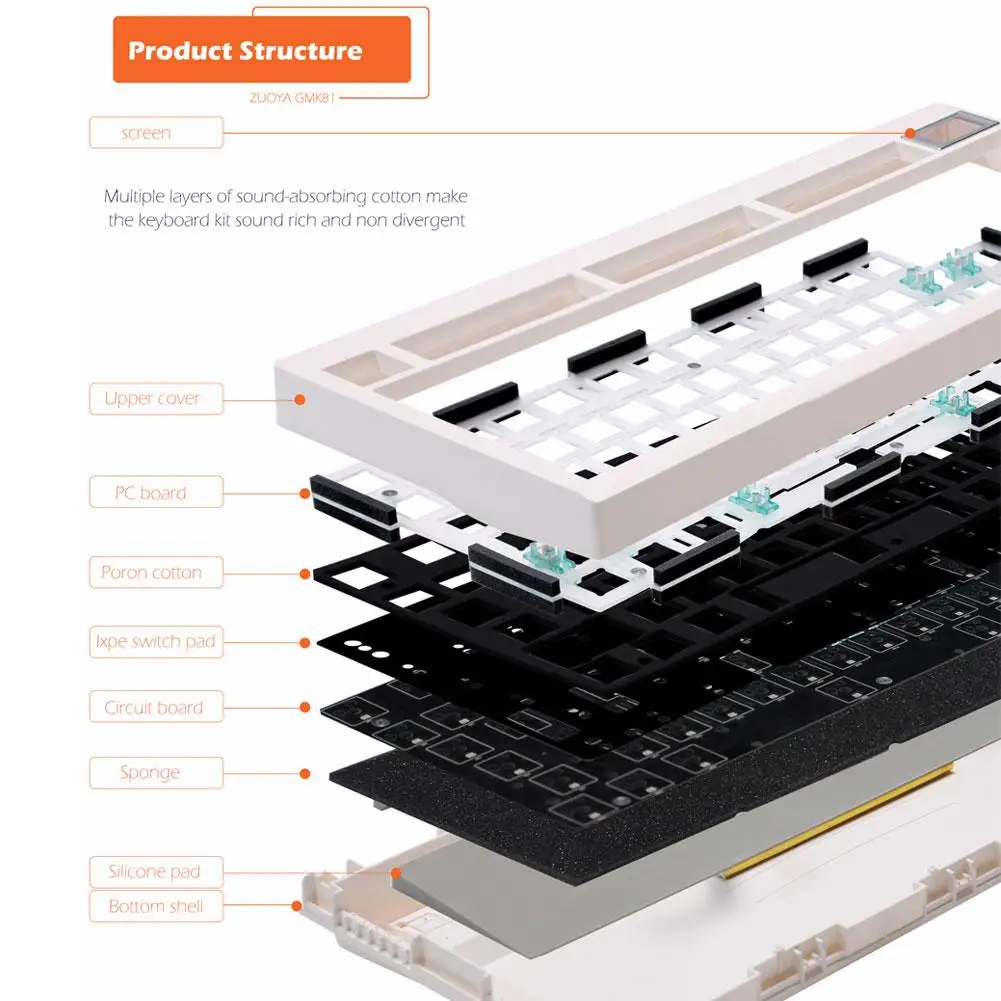 Product Structure

ZUOYA GMK81

screen

Multiple layers of sound-absorbing cotton make the keyboard kit sound rich and non divergent

Upper cover

PC board

Poron cotton

Ixpe switch pad

Circuit board

Sponge

Silicone pad

Bottom shell