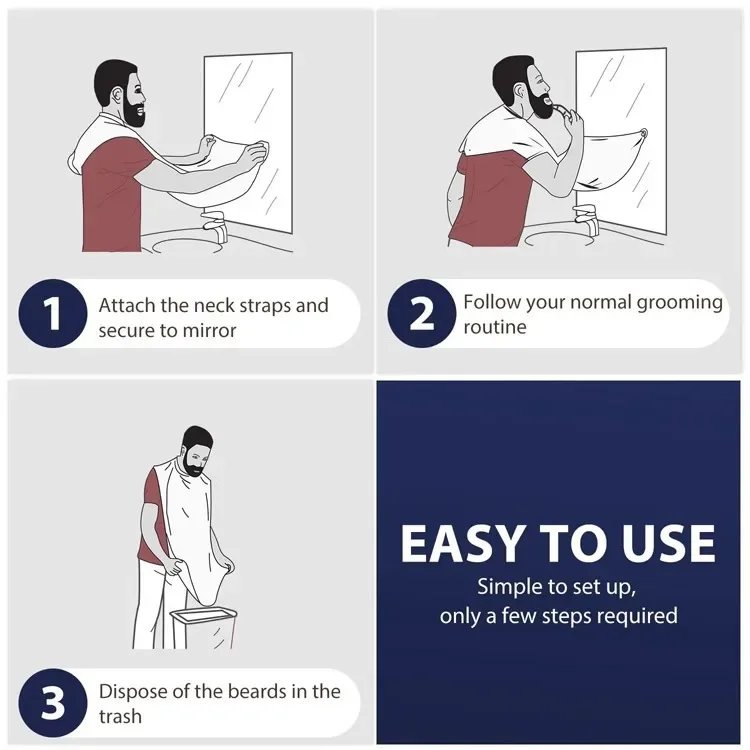 1 Attach the neck straps and secure to mirror

2 Follow your normal grooming routine

3 Dispose of the beards in the trash

EASY TO USE

Simple to set up, only a few steps required