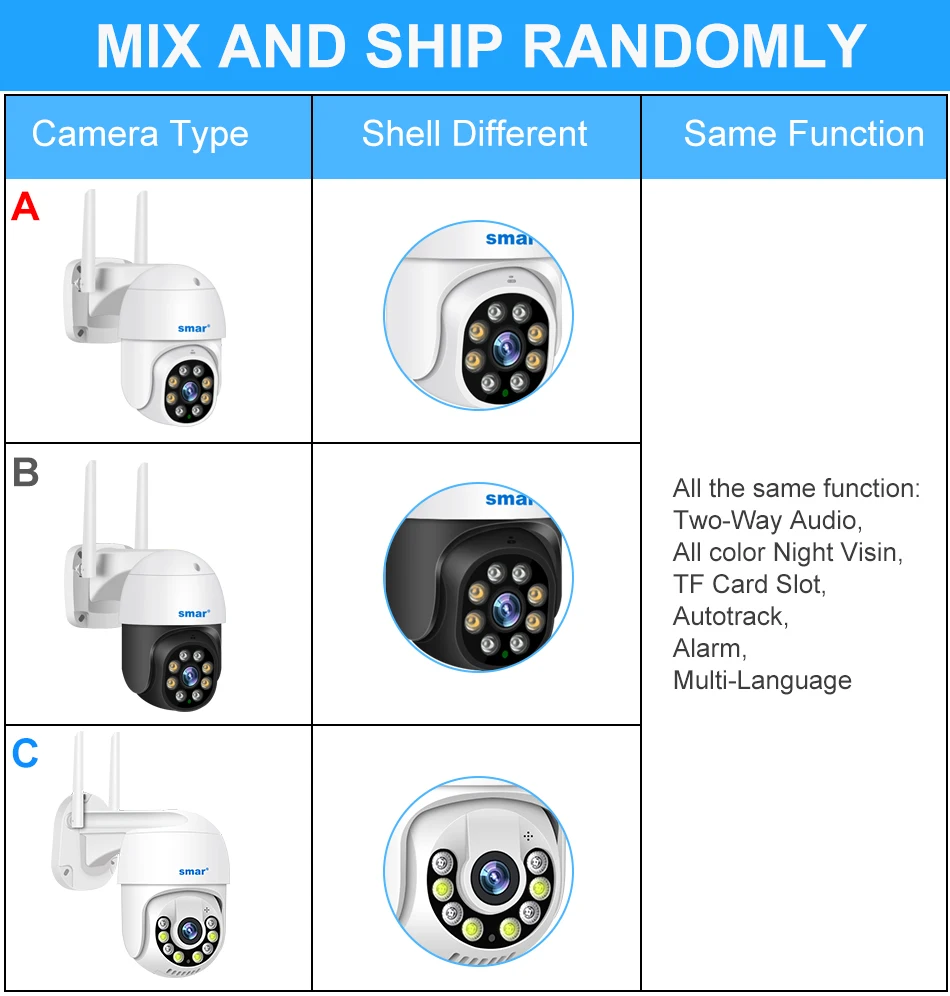 MIX AND SHIP RANDOMLY

| Camera Type | Shell Different | Same Function |
|---|---|---|
| A smar | smar | All the same function: Two-Way Audio, All color Night Visin, TF Card Slot, Autotrack, Alarm, Multi-Language |
| B smar | smar | |
| C smar | | |