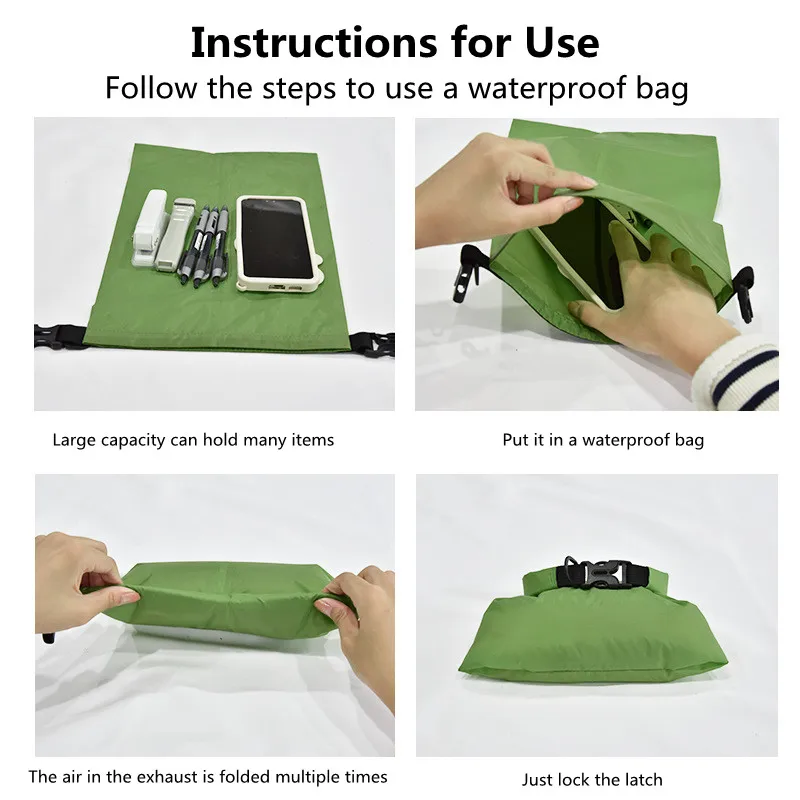 Instructions for Use
Follow the steps to use a waterproof bag

Large capacity can hold many items

Put it in a waterproof bag

The air in the exhaust is folded multiple times

Just lock the latch