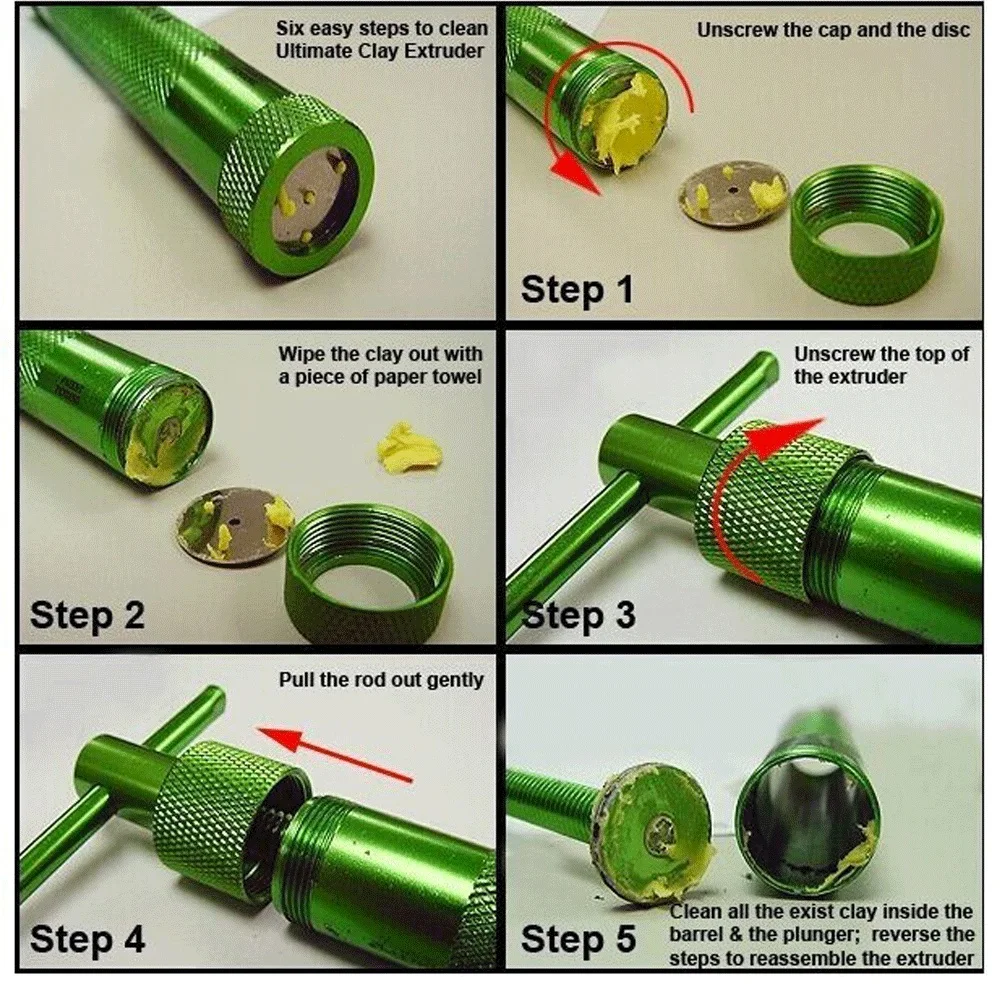 Six easy steps to clean Ultimate Clay Extruder

Unscrew the cap and the disc

Step 1

Wipe the clay out with a piece of paper towel

Step 2

Unscrew the top of the extruder

Step 3

Pull the rod out gently

Step 4

Step 5

Clean all the exist clay inside the barrel & the plunger; reverse the steps to reassemble the extruder