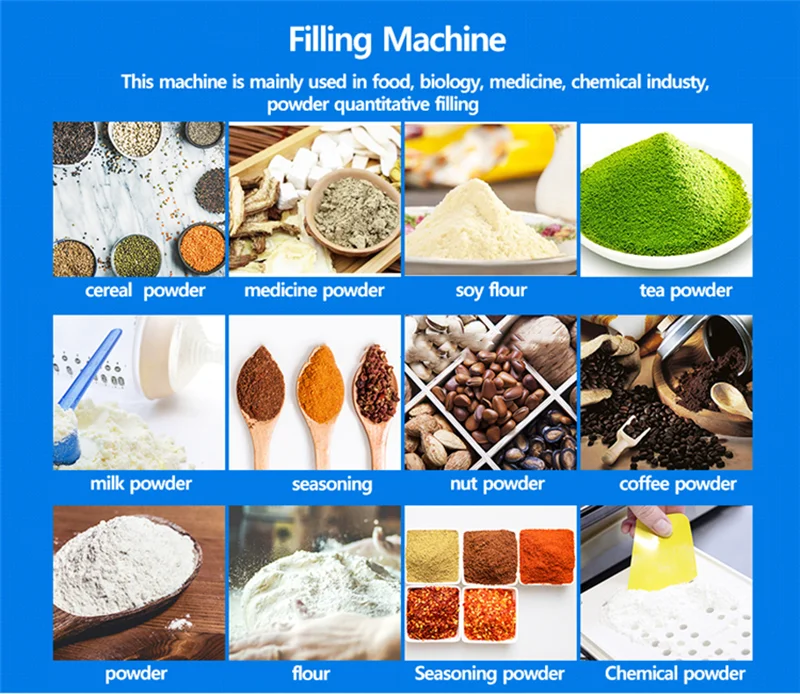 Filling Machine

This machine is mainly used in food, biology, medicine, chemical industy, powder quantitative filling

cereal powder

medicine powder

soy flour

tea powder

milk powder

seasoning

nut powder

coffee powder

powder

flour

Seasoning powder

Chemical powder