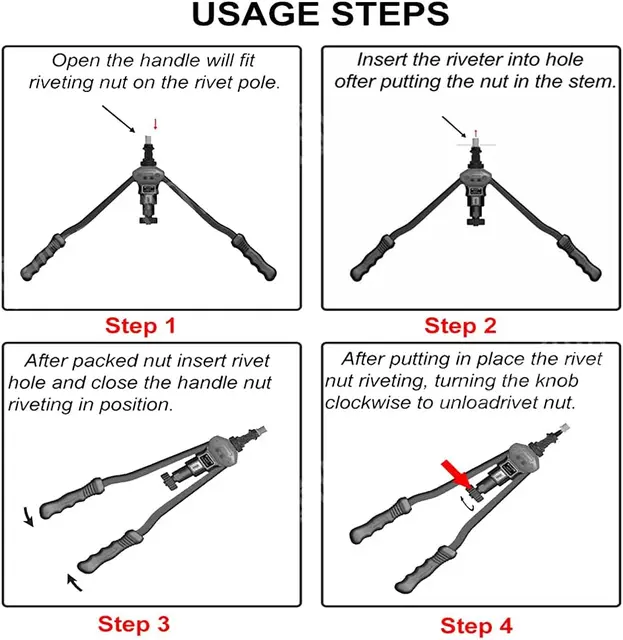 USAGE STEPS

Open the handle will fit riveting nut on the rivet pole.

Step 1

Insert the riveter into hole ofter putting the nut in the stem.

Step 2

After packed nut insert rivet hole and close the handle nut riveting in position.

Step 3

After putting in place the rivet nut riveting, turning the knob clockwise to unloadrivet nut.

Step 4