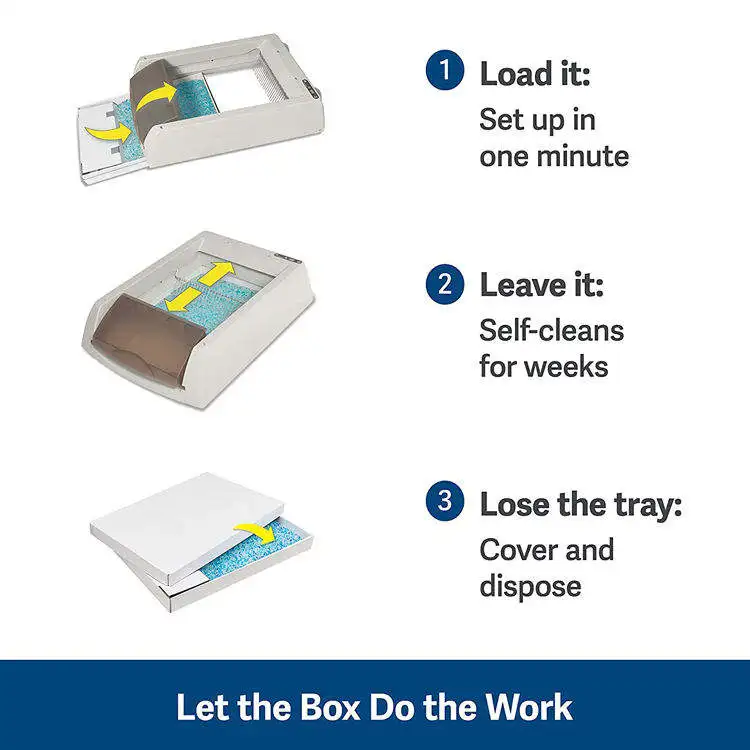 1 Load it:
Set up in one minute

2 Leave it:
Self-cleans for weeks

3 Lose the tray:
Cover and dispose

Let the Box Do the Work