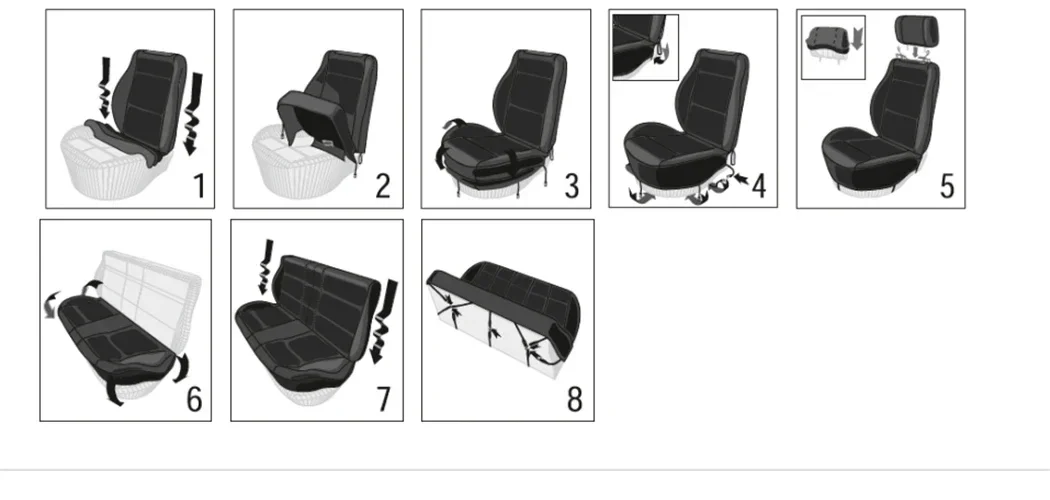 1
2
3
4
5
6
7
8