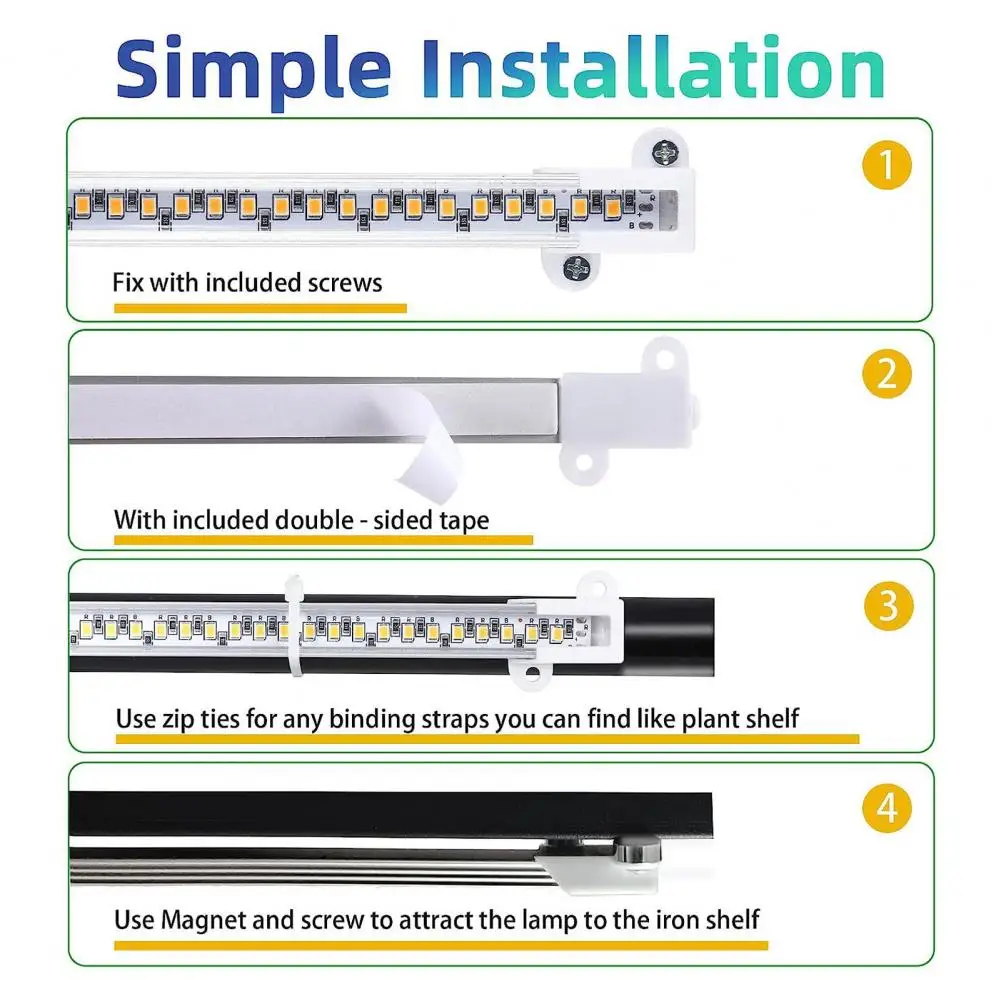 Simple Installation

1

Fix with included screws

2

With included double - sided tape

3

Use zip ties for any binding straps you can find like plant shelf

4

Use Magnet and screw to attract the lamp to the iron shelf