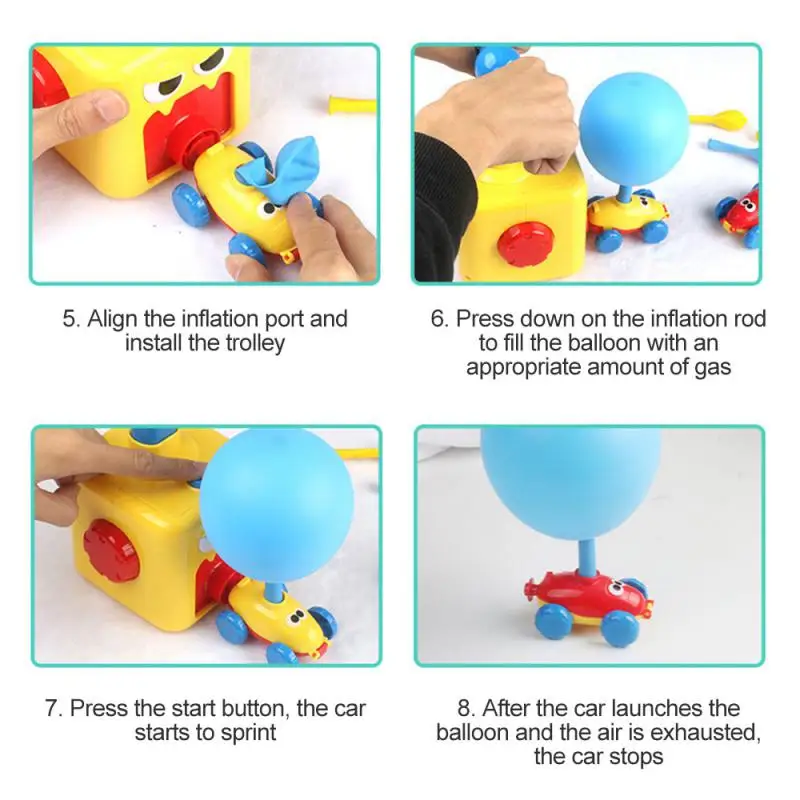 5. Align the inflation port and install the trolley

6. Press down on the inflation rod to fill the balloon with an appropriate amount of gas

7. Press the start button, the car starts to sprint

8. After the car launches the balloon and the air is exhausted, the car stops