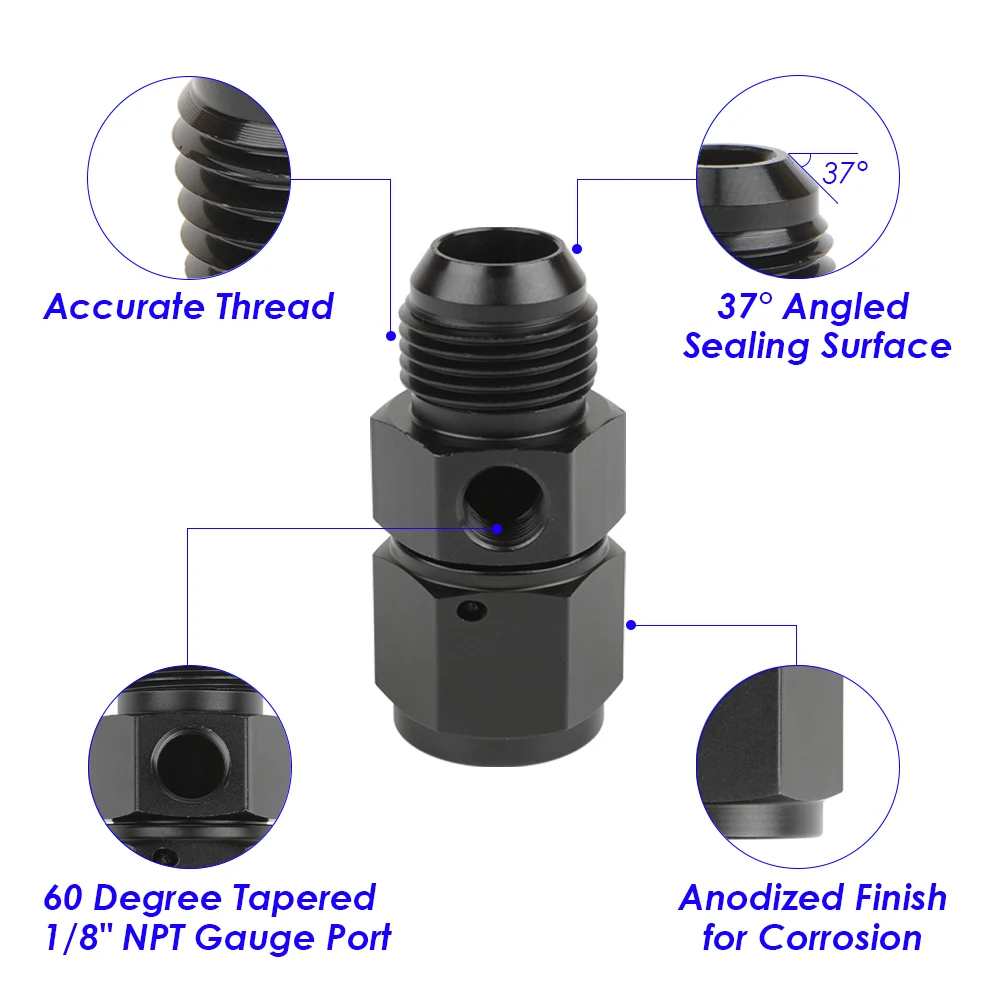 Accurate Thread

37°

37° Angled Sealing Surface

60 Degree Tapered 1/8" NPT Gauge Port

Anodized Finish for Corrosion