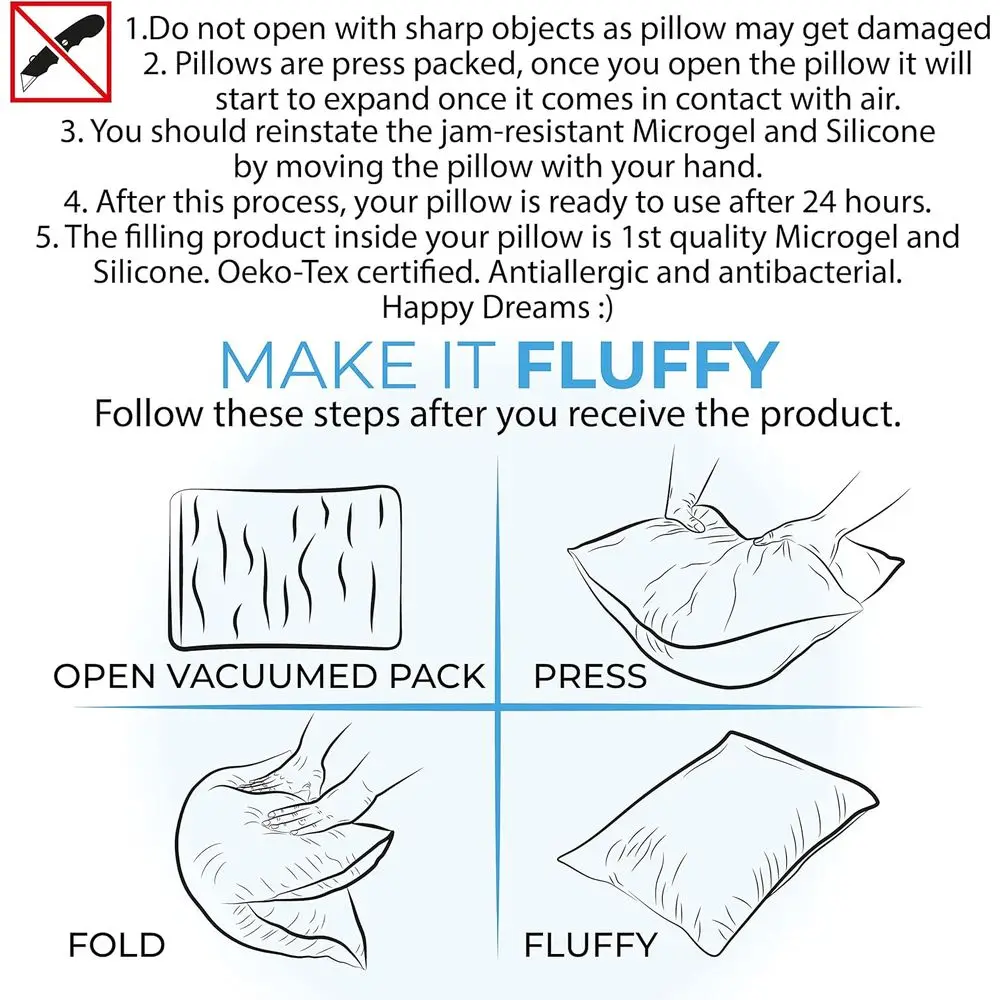 1.Do not open with sharp objects as pillow may get damaged
2. Pillows are press packed, once you open the pillow it will start to expand once it comes in contact with air.
3. You should reinstate the jam-resistant Microgel and Silicone by moving the pillow with your hand.
4. After this process, your pillow is ready to use after 24 hours.
5. The filling product inside your pillow is 1st quality Microgel and Silicone. Oeko-Tex certified. Antiallergic and antibacterial.
Happy Dreams :)

MAKE IT FLUFFY
Follow these steps after you receive the product.

OPEN VACUUMED PACK

PRESS

FOLD

FLUFFY