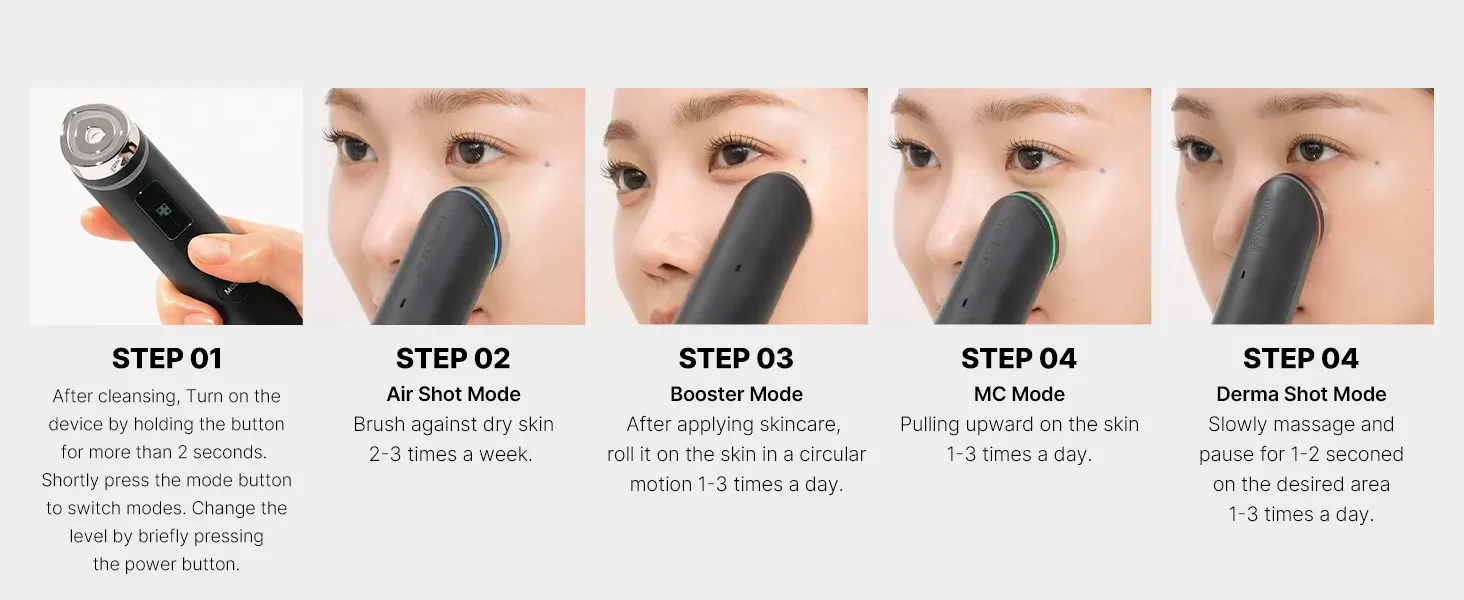 STEP 01
After cleansing, Turn on the device by holding the button for more than 2 seconds. Shortly press the mode button to switch modes. Change the level by briefly pressing the power button.

STEP 02
Air Shot Mode
Brush against dry skin 2-3 times a week.

STEP 03
Booster Mode
After applying skincare, roll it on the skin in a circular motion 1-3 times a day.

STEP 04
MC Mode
Pulling upward on the skin 1-3 times a day.

STEP 04
Derma Shot Mode
Slowly massage and pause for 1-2 seconed on the desired area 1-3 times a day.