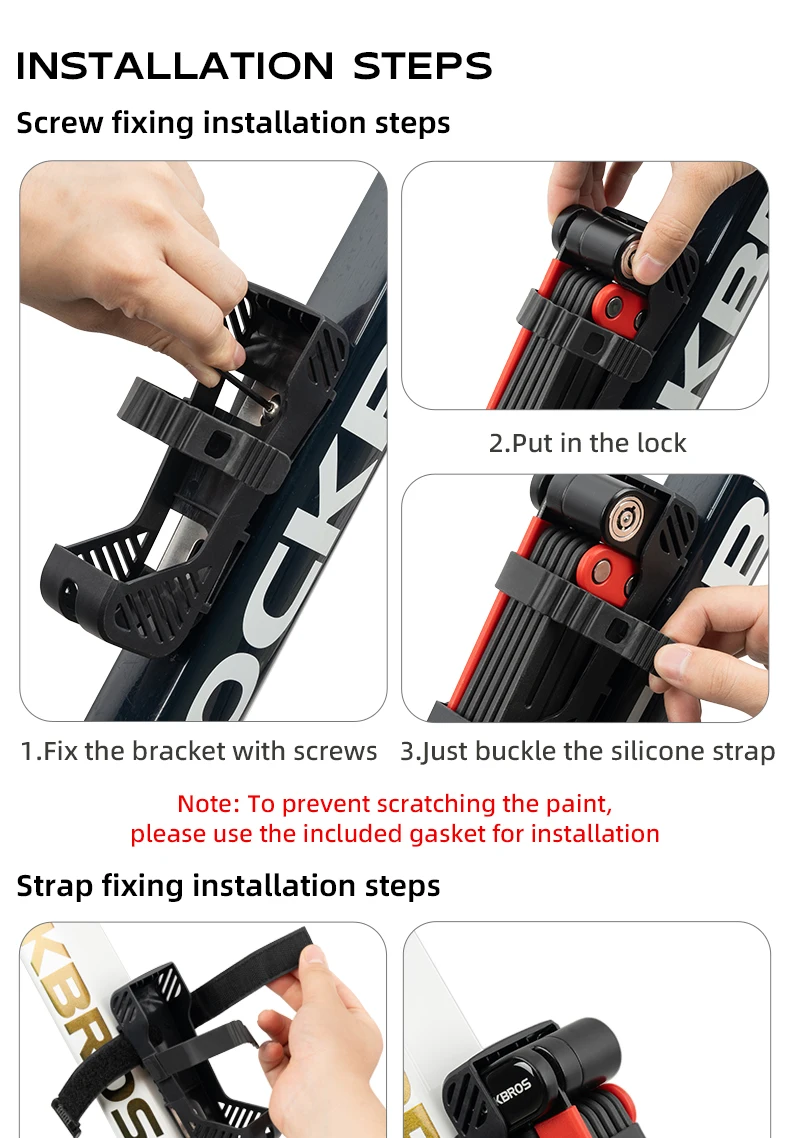 INSTALLATION STEPS

Screw fixing installation steps

OCKB

KB

2.Put in the lock

KB

1.Fix the bracket with screws

3.Just buckle the silicone strap

Note: To prevent scratching the paint, please use the included gasket for installation

Strap fixing installation steps

KBROS

KBROS