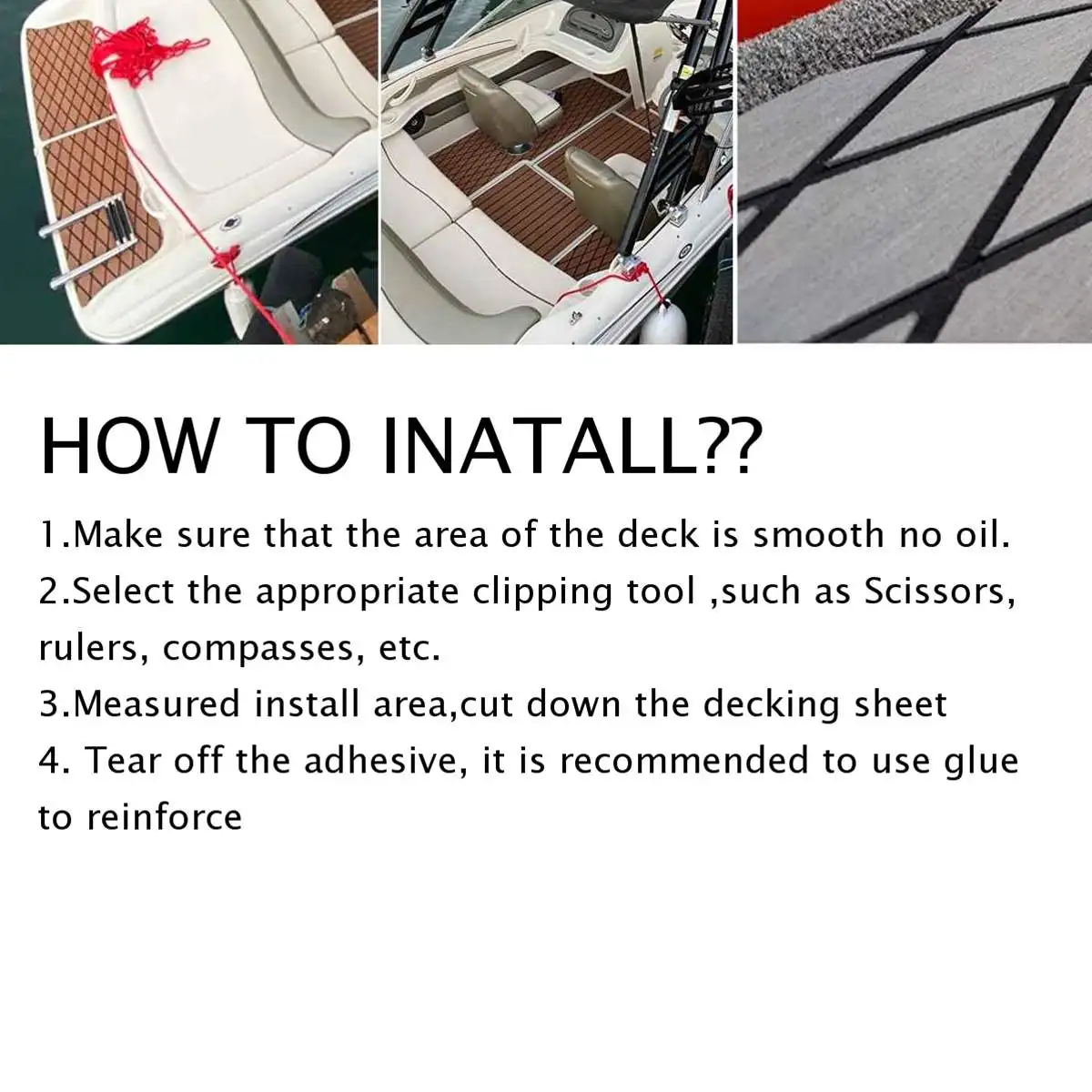 HOW TO INATALL??

1.Make sure that the area of the deck is smooth no oil.
2.Select the appropriate clipping tool ,such as Scissors, rulers, compasses, etc.
3.Measured install area,cut down the decking sheet
4. Tear off the adhesive, it is recommended to use glue to reinforce