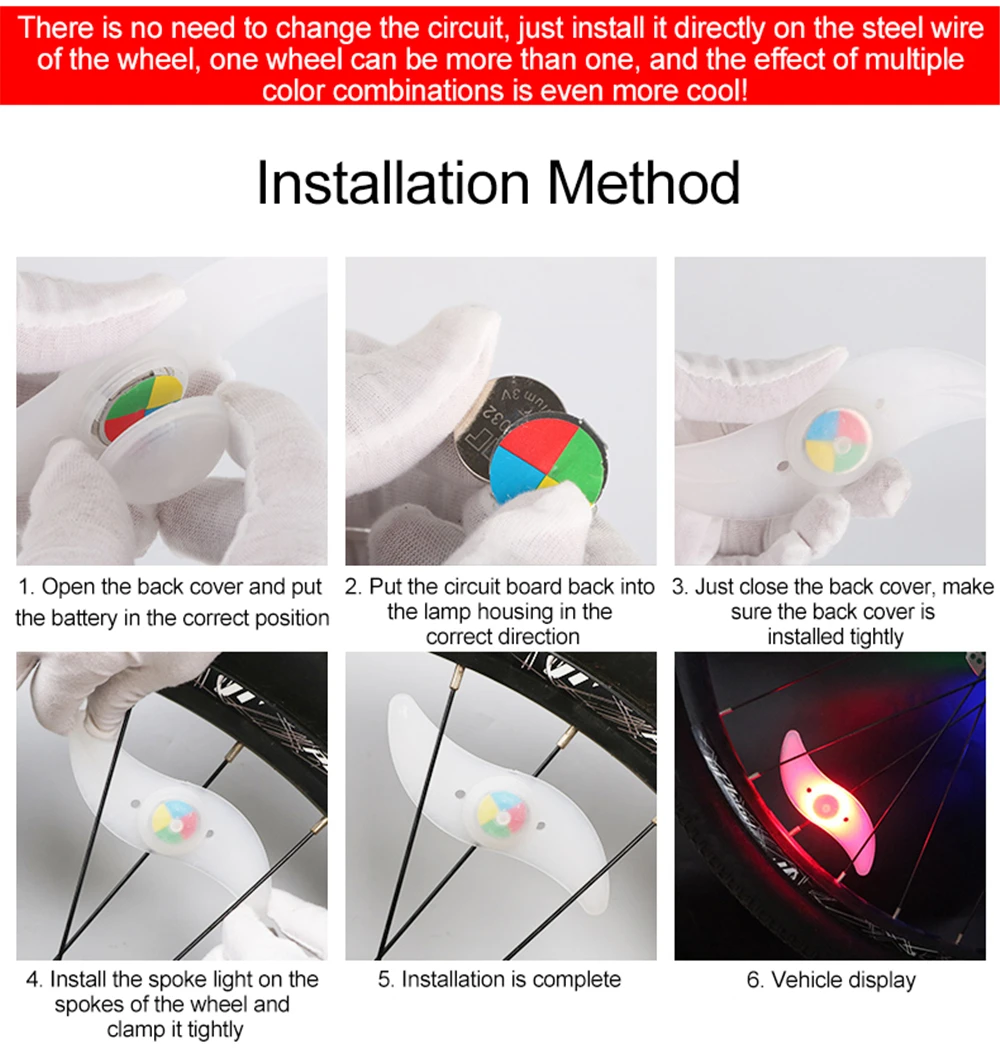 There is no need to change the circuit, just install it directly on the steel wire of the wheel, one wheel can be more than one, and the effect of multiple color combinations is even more cool!

Installation Method

1. Open the back cover and put the battery in the correct position

2. Put the circuit board back into the lamp housing in the correct direction

3. Just close the back cover, make sure the back cover is installed tightly

4. Install the spoke light on the spokes of the wheel and clamp it tightly

5. Installation is complete

6. Vehicle display