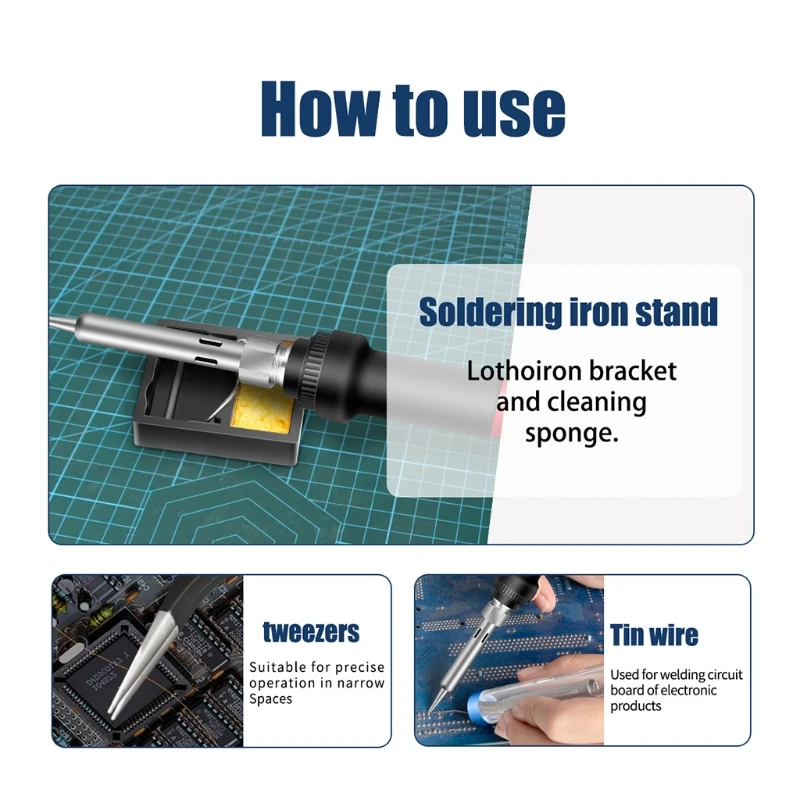 How to use

Soldering iron stand

Lothoiron bracket and cleaning sponge.

tweezers

Suitable for precise operation in narrow Spaces

Tin wire

Used for welding circuit board of electronic products