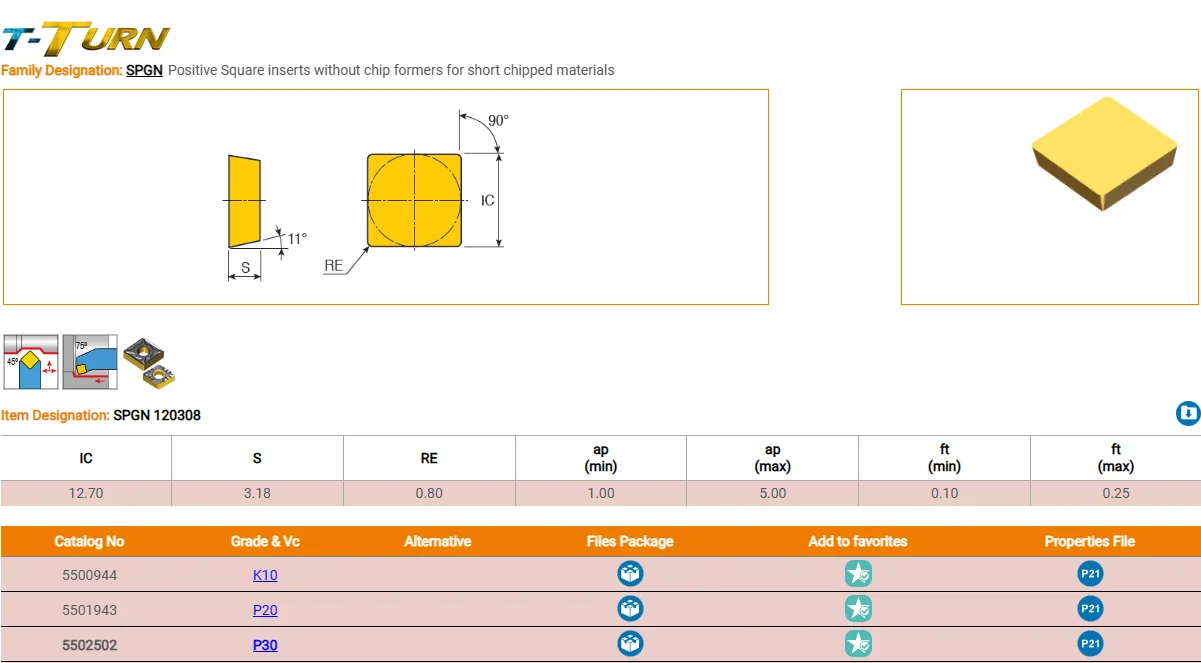 T-TURN

Family Designation: SPGN Positive Square inserts without chip formers for short chipped materials

90°

IC

11°

S

RE

45°

75°

Item Designation: SPGN 120308

| IC | S | RE | ap (min) | ap (max) | ft (min) | ft (max) |
|---|---|---|---|---|---|---|
| 12.70 | 3.18 | 0.80 | 1.00 | 5.00 | 0.10 | 0.25 |

| Catalog No | Grade & Vc | Alternative | Files Package | Add to favorites | Properties File |
|---|---|---|---|---|---|
| 5500944 | K10 | | | | P21 |
| 5501943 | P20 | | | | P21 |
| 5502502 | P30 | | | | P21 |