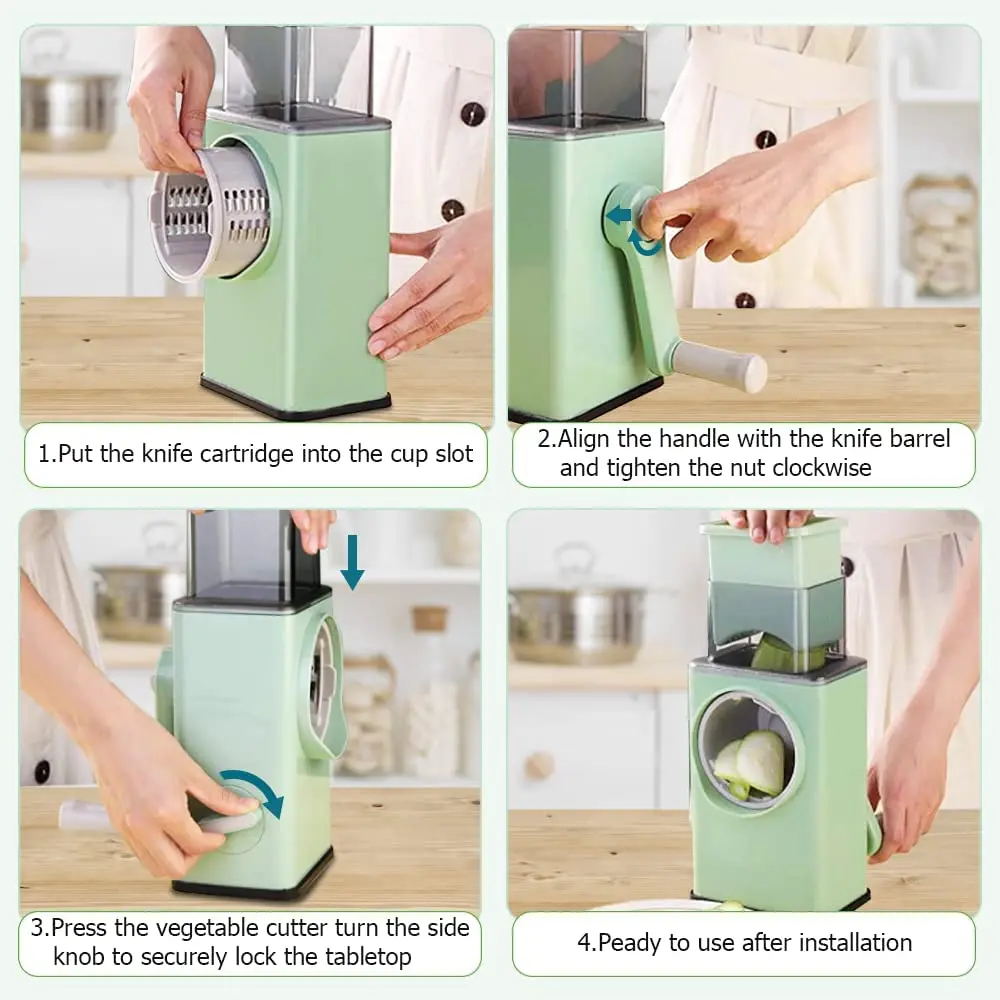 1.Put the knife cartridge into the cup slot

2.Align the handle with the knife barrel and tighten the nut clockwise

3.Press the vegetable cutter turn the side knob to securely lock the tabletop

4.Peady to use after installation