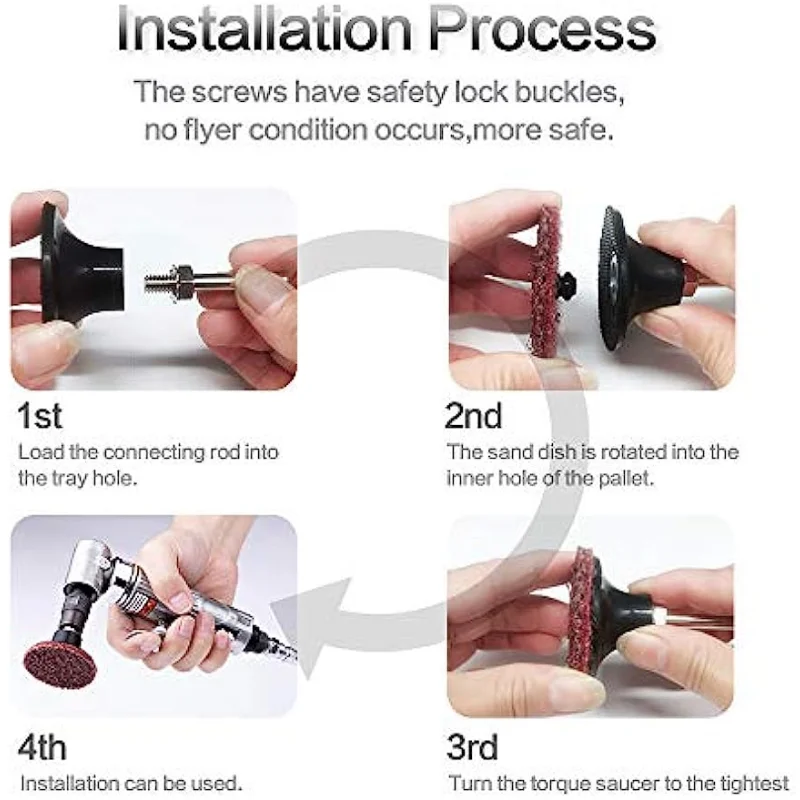 Installation Process

The screws have safety lock buckles, no flyer condition occurs,more safe.

1st
Load the connecting rod into the tray hole.

2nd
The sand dish is rotated into the inner hole of the pallet.

4th
Installation can be used.

3rd
Turn the torque saucer to the tightest