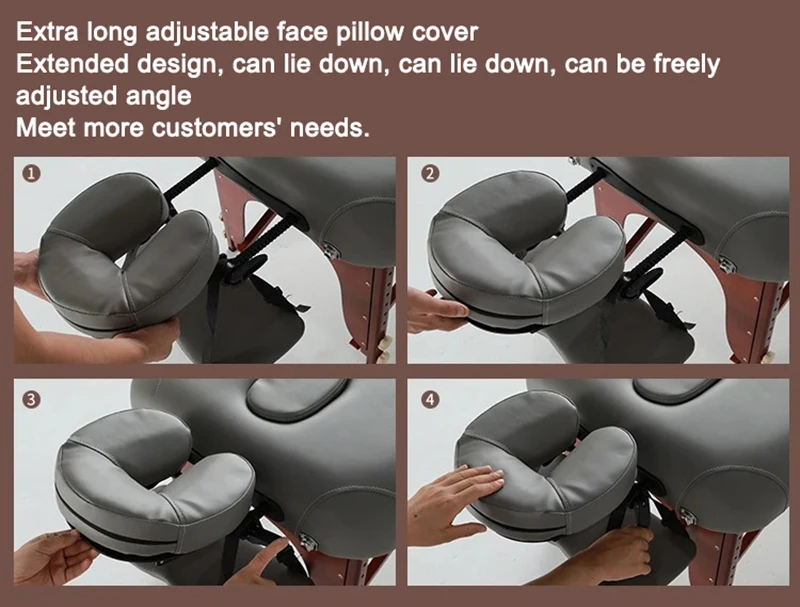 Extra long adjustable face pillow cover
Extended design, can lie down, can lie down, can be freely adjusted angle
Meet more customers' needs.

1

2

3

4