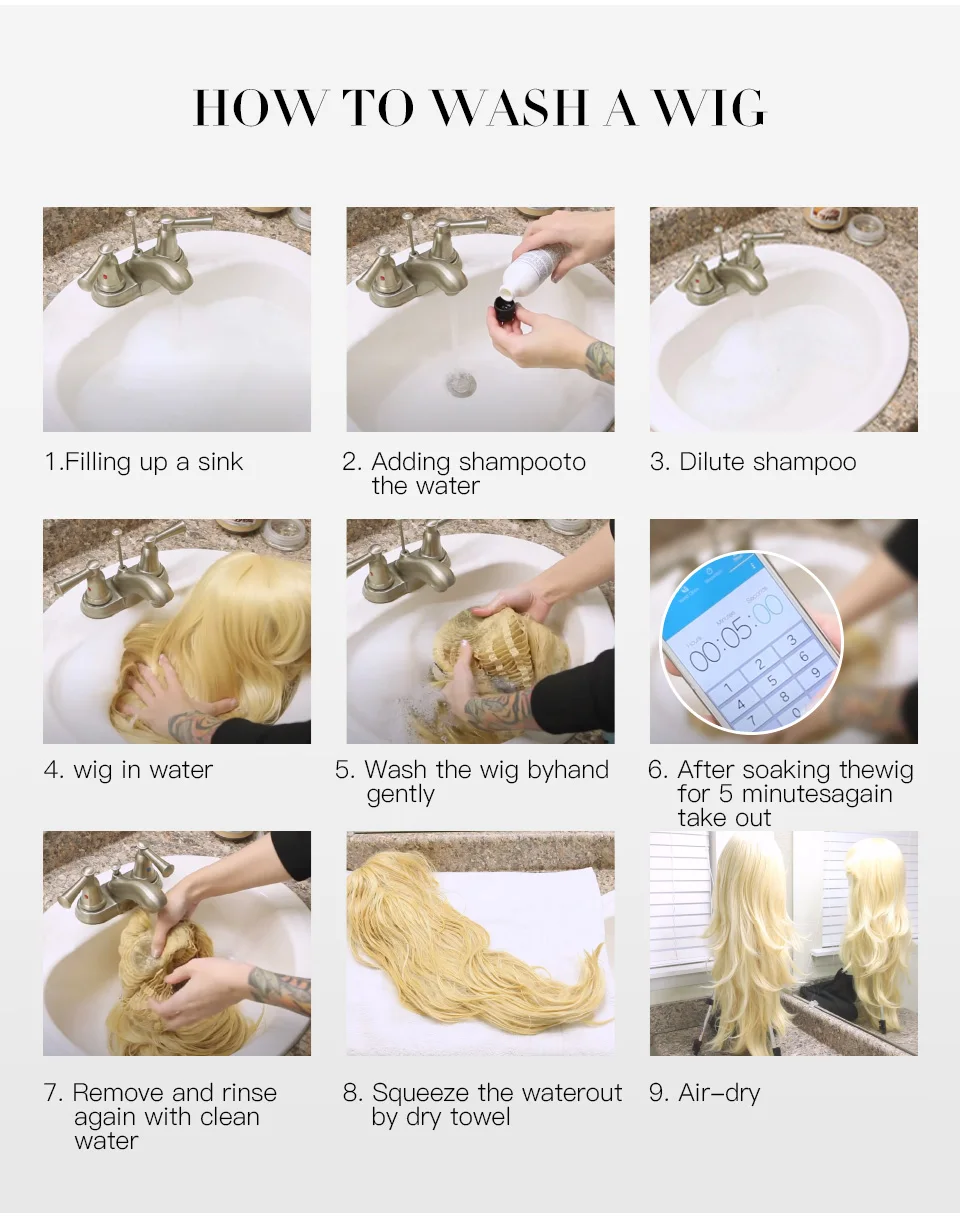 HOW TO WASH A WIG

1.Filling up a sink

2. Adding shampooto the water

3. Dilute shampoo

4. wig in water

5. Wash the wig byhand gently

00:05:00
1 2 3 4 5 6 7 8 9

6. After soaking thewig for 5 minutesagain take out

7. Remove and rinse again with clean water

8. Squeeze the waterout by dry towel

9. Air-dry