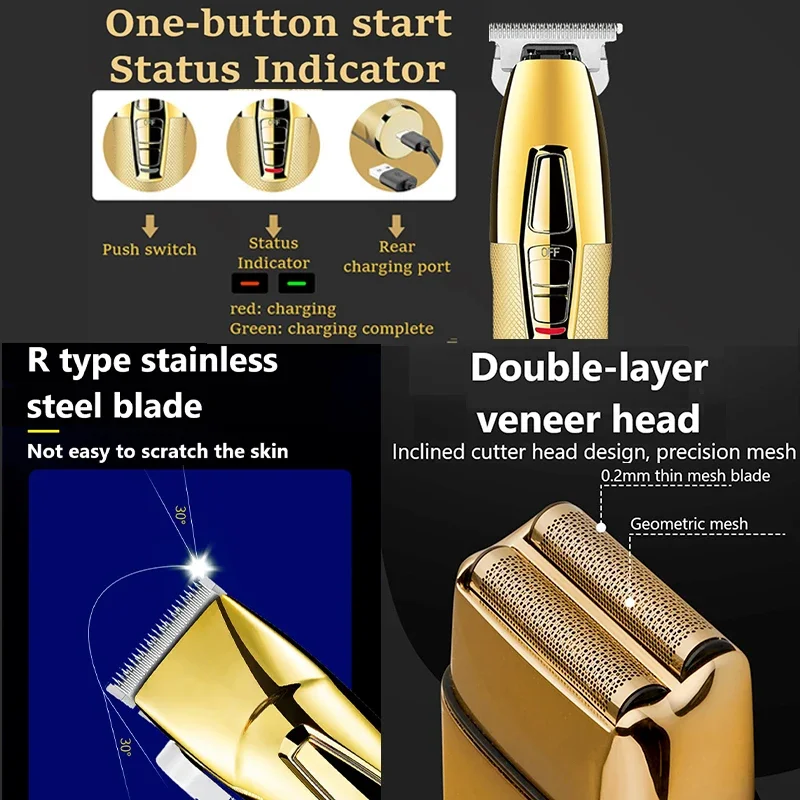 One-button start
Status Indicator

Push switch

Status Indicator

Rear charging port

red: charging
Green: charging complete

OFF

R type stainless steel blade

Not easy to scratch the skin

30°

30°

Double-layer veneer head

Inclined cutter head design, precision mesh

0.2mm thin mesh blade

Geometric mesh