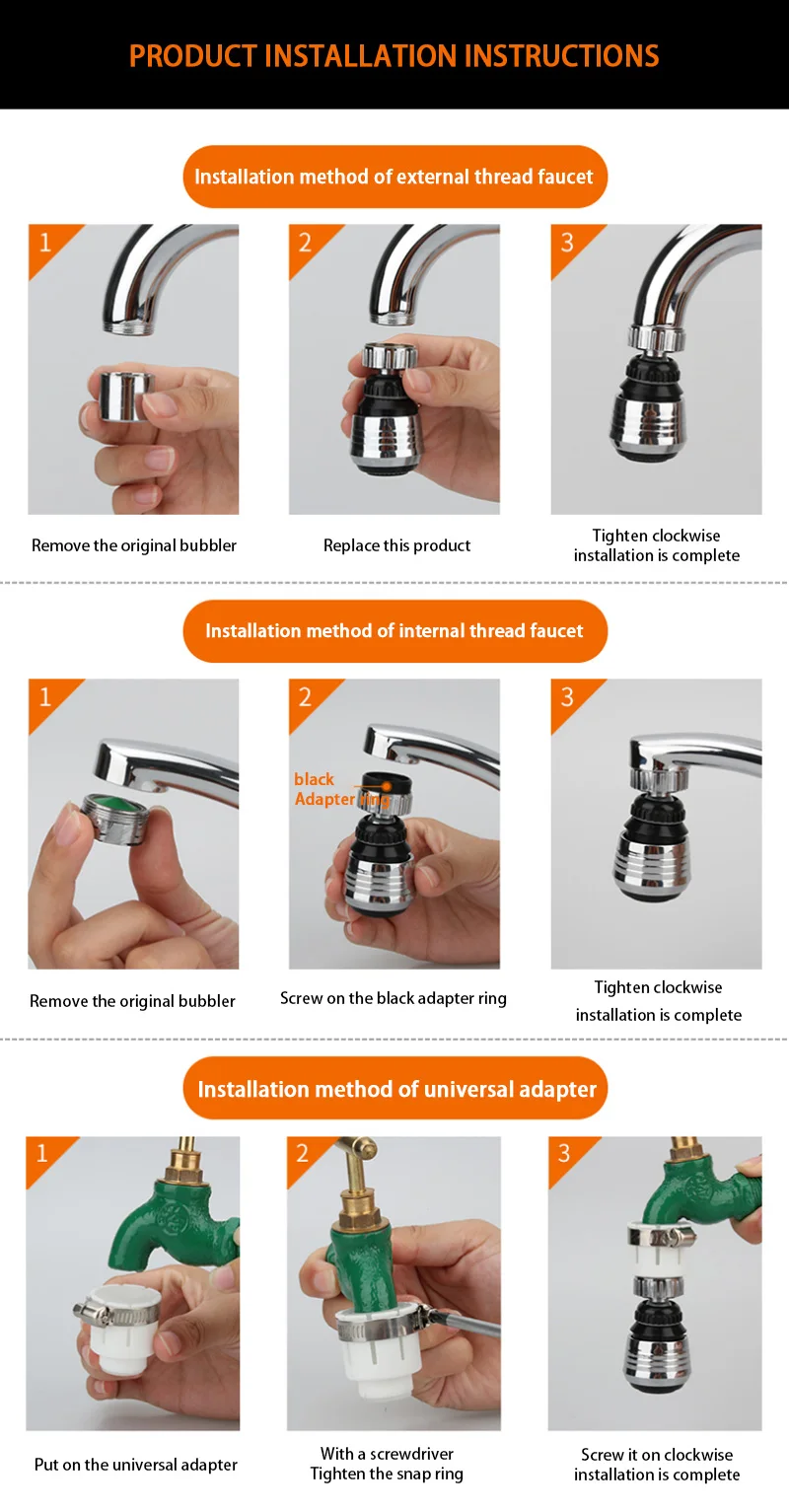 PRODUCT INSTALLATION INSTRUCTIONS

Installation method of external thread faucet

1

Remove the original bubbler

2

Replace this product

3

Tighten clockwise installation is complete

Installation method of internal thread faucet

1

Remove the original bubbler

2

black Adapter ring

Screw on the black adapter ring

3

Tighten clockwise installation is complete

Installation method of universal adapter

1

Put on the universal adapter

2

With a screwdriver Tighten the snap ring

3

Screw it on clockwise installation is complete