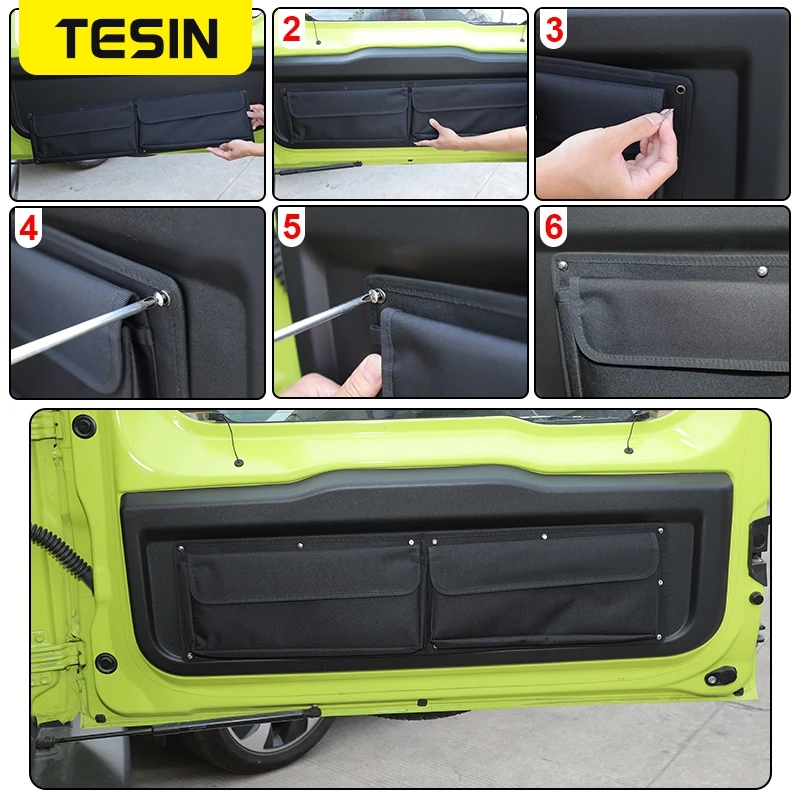 TESIN
2
3
4
5
6