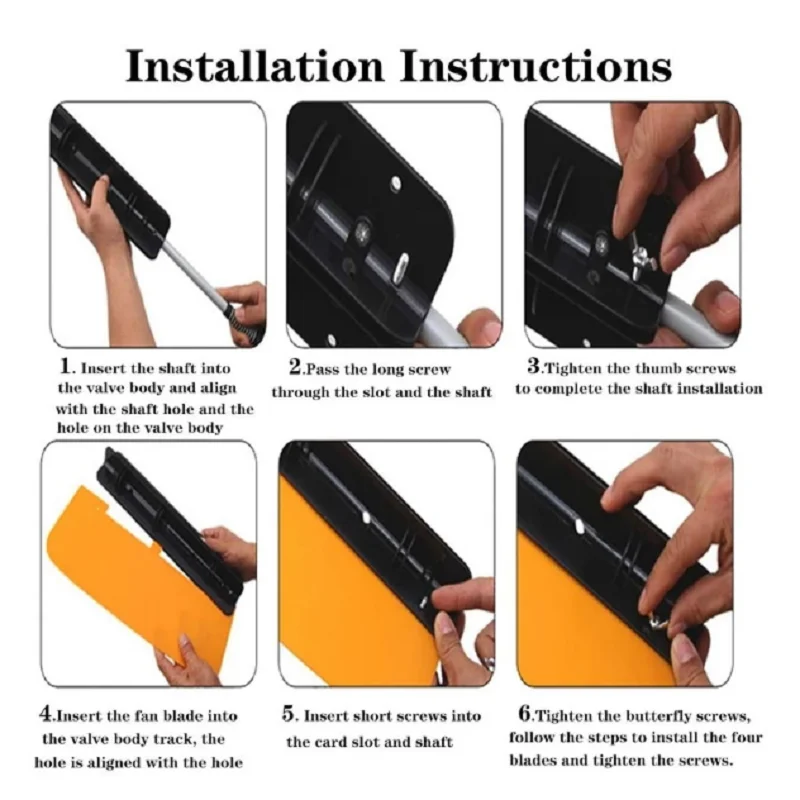 Installation Instructions

1. Insert the shaft into the valve body and align with the shaft hole and the hole on the valve body

2.Pass the long screw through the slot and the shaft

3.Tighten the thumb screws to complete the shaft installation

4.Insert the fan blade into the valve body track, the hole is aligned with the hole

5. Insert short screws into the card slot and shaft

6.Tighten the butterfly screws, follow the steps to install the four blades and tighten the screws.