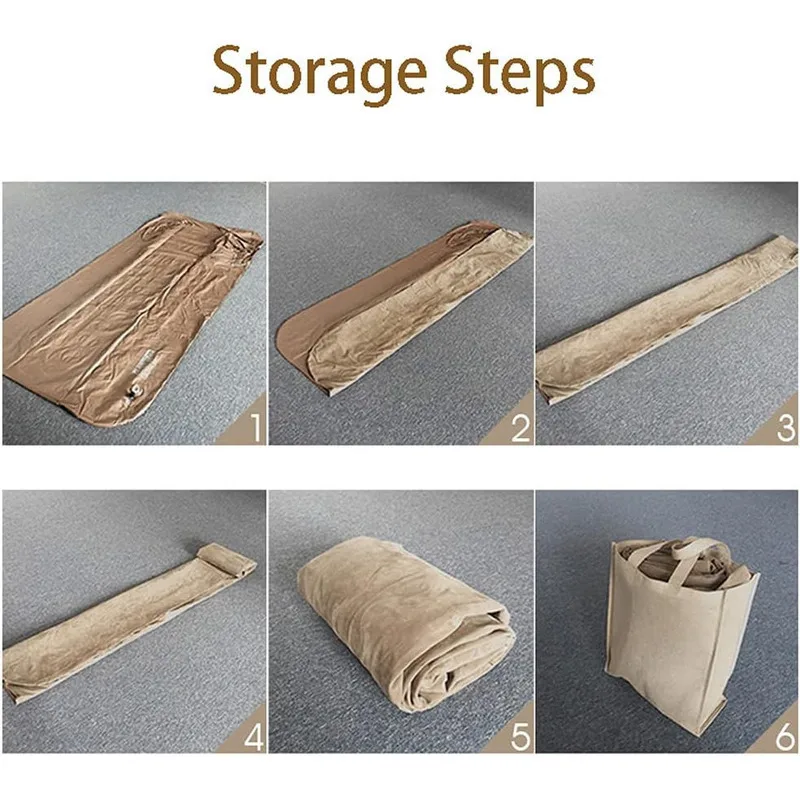 Storage Steps

1

2

3

4

5

6