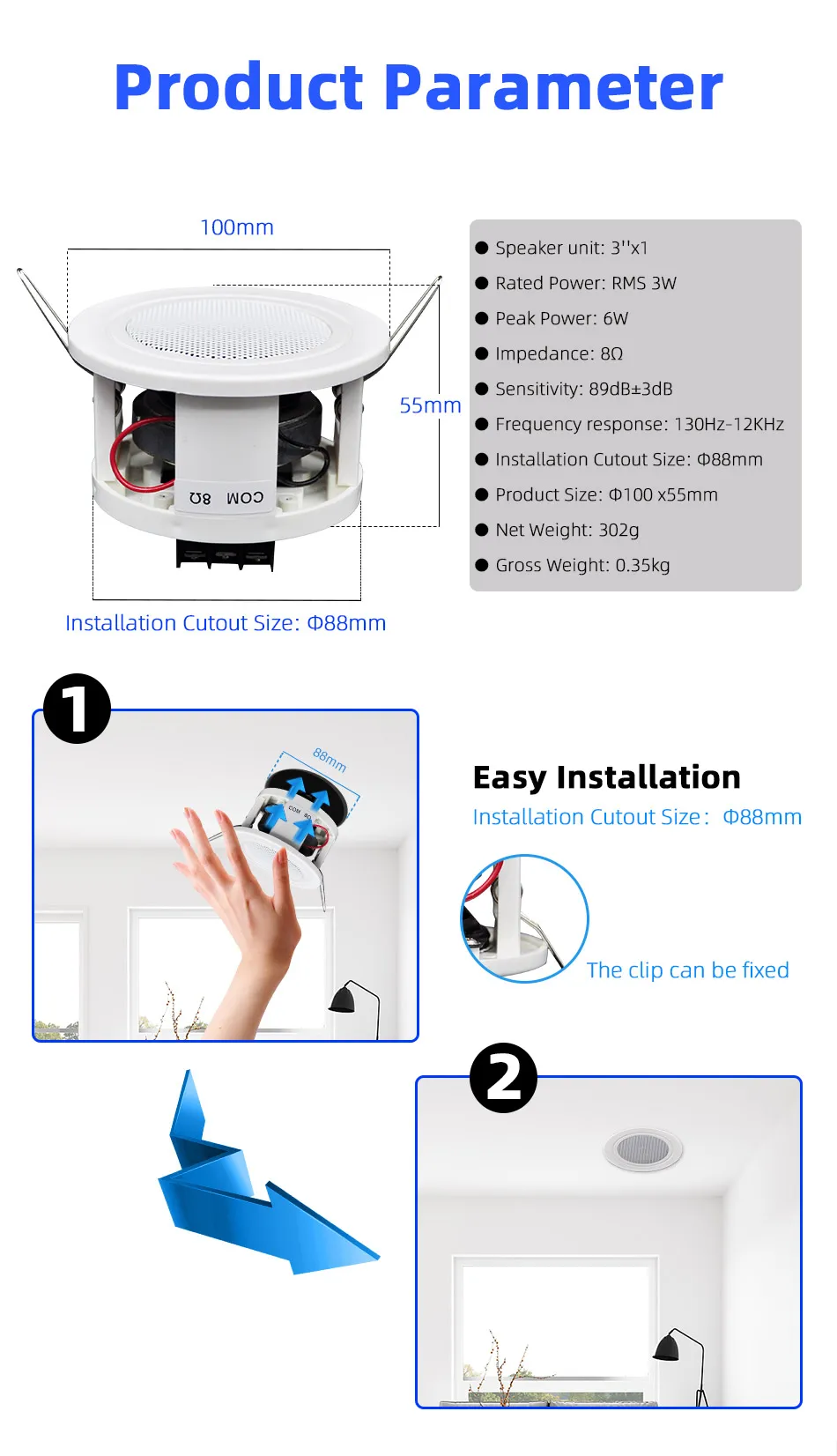 Product Parameter

100mm

55mm

COM 8Ω

Installation Cutout Size: Φ88mm

● Speaker unit: 3''x1
● Rated Power: RMS 3W
● Peak Power: 6W
● Impedance: 8Ω
● Sensitivity: 89dB±3dB
● Frequency response: 130Hz-12KHz
● Installation Cutout Size: Φ88mm
● Product Size: Φ100 x55mm
● Net Weight: 302g
● Gross Weight: 0.35kg

1

88mm

COM 8Ω

Easy Installation
Installation Cutout Size: Φ88mm

The clip can be fixed

2