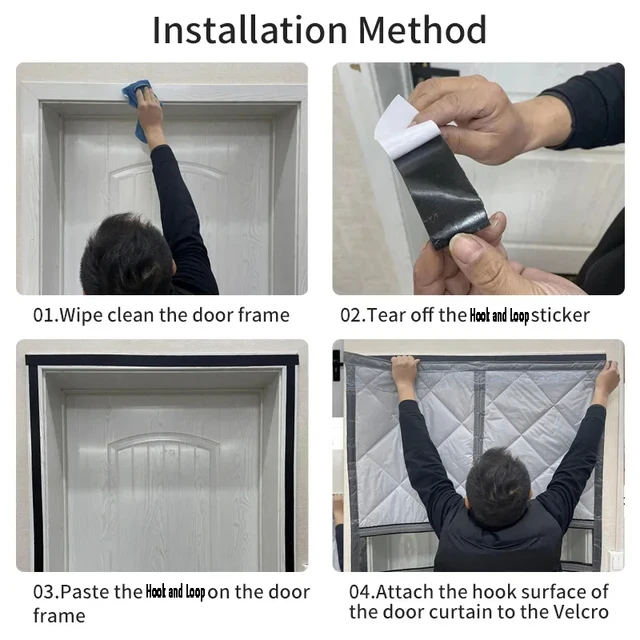 Installation Method

01.Wipe clean the door frame

02.Tear off the Hook and Loop sticker

03.Paste the Hook and Loop on the door frame

04.Attach the hook surface of the door curtain to the Velcro