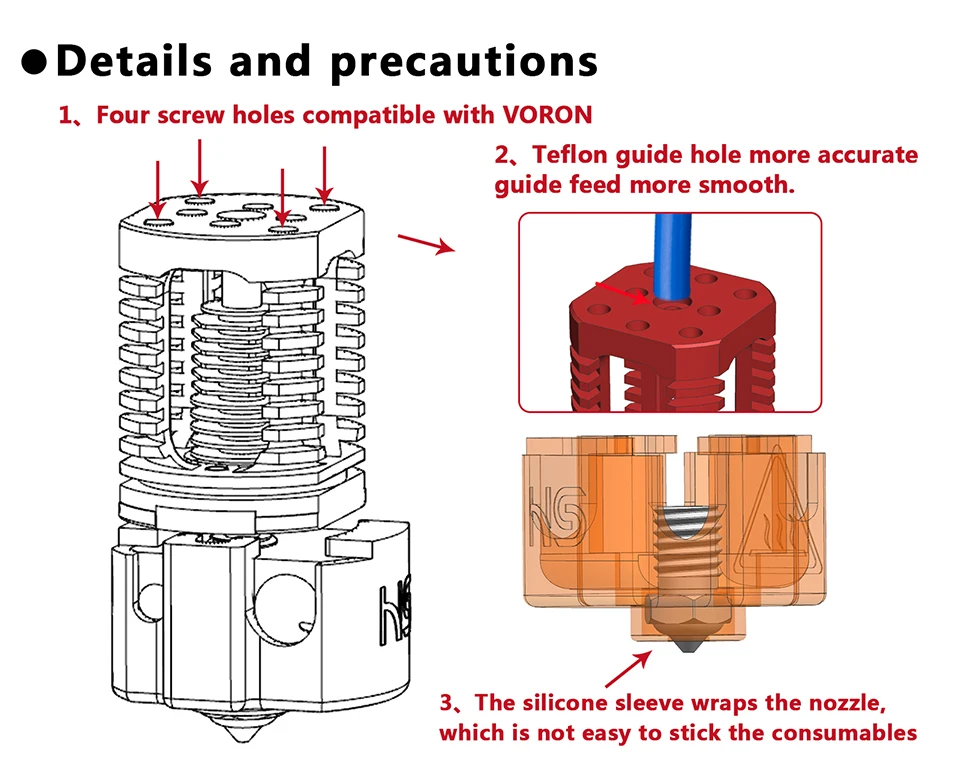 ●Details and precautions

1、Four screw holes compatible with VORON

2、Teflon guide hole more accurate guide feed more smooth.

3、The silicone sleeve wraps the nozzle, which is not easy to stick the consumables