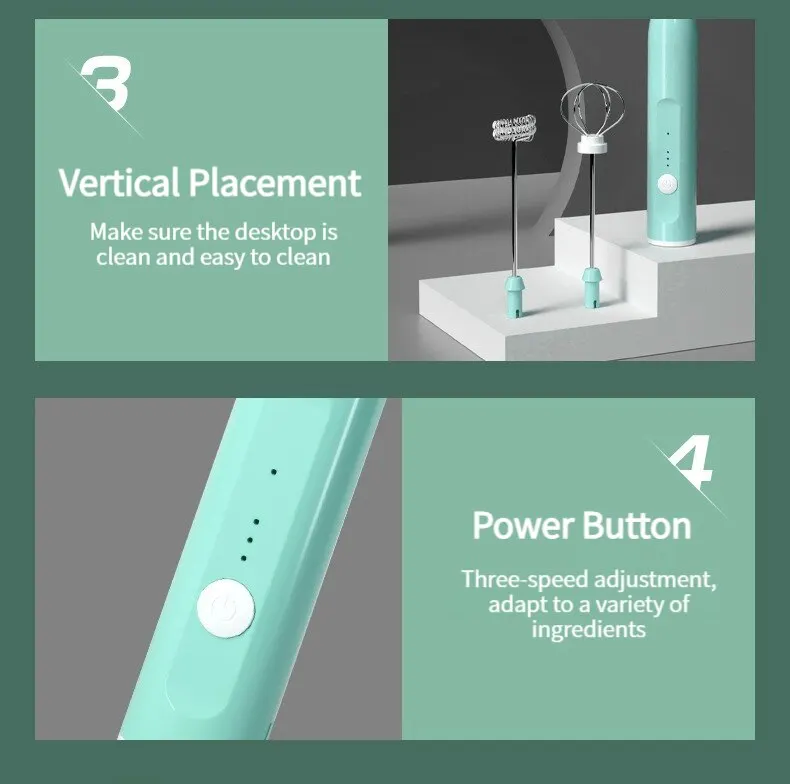 3

Vertical Placement

Make sure the desktop is clean and easy to clean

4

Power Button

Three-speed adjustment, adapt to a variety of ingredients