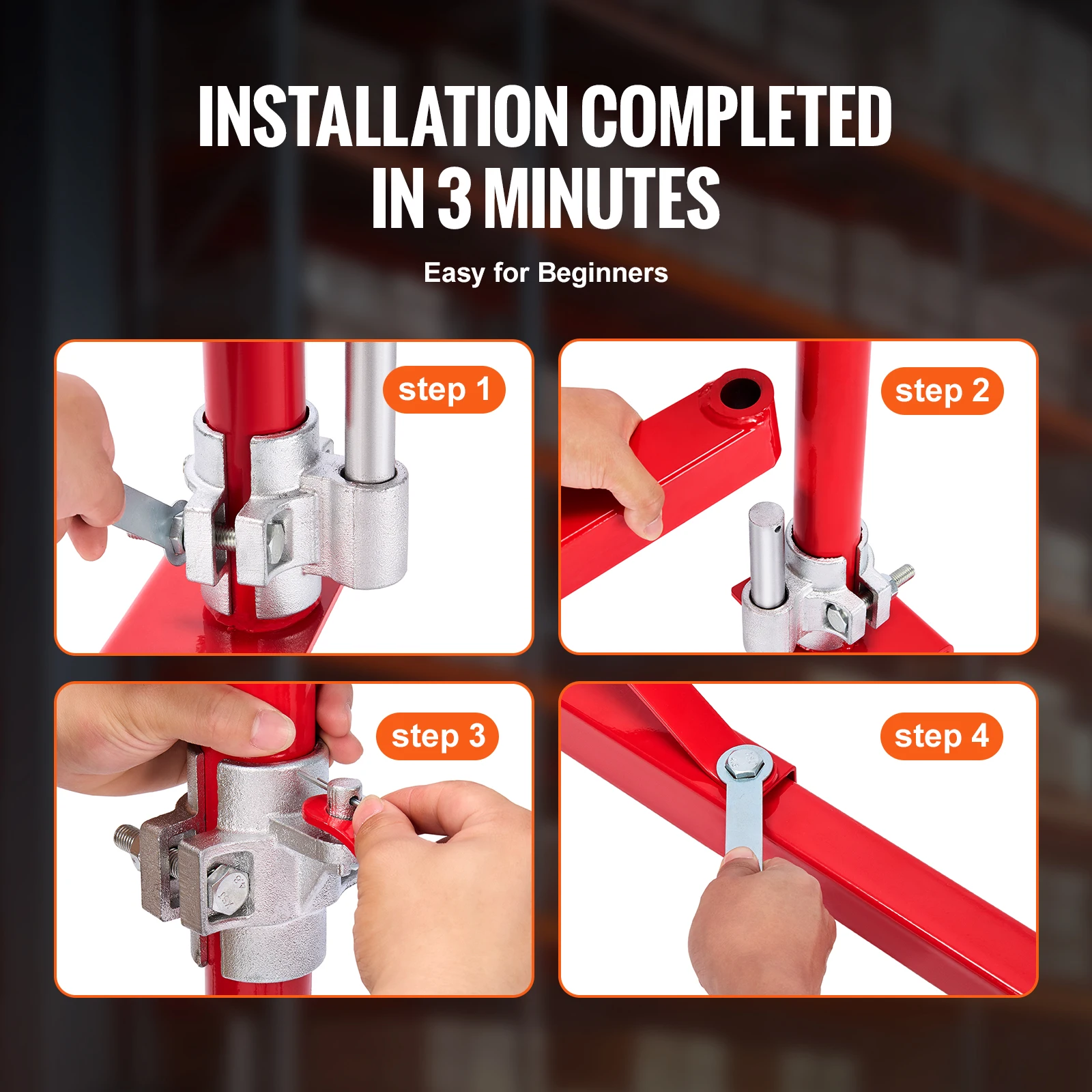 INSTALLATION COMPLETED IN 3 MINUTES

Easy for Beginners

step 1

step 2

step 3

step 4