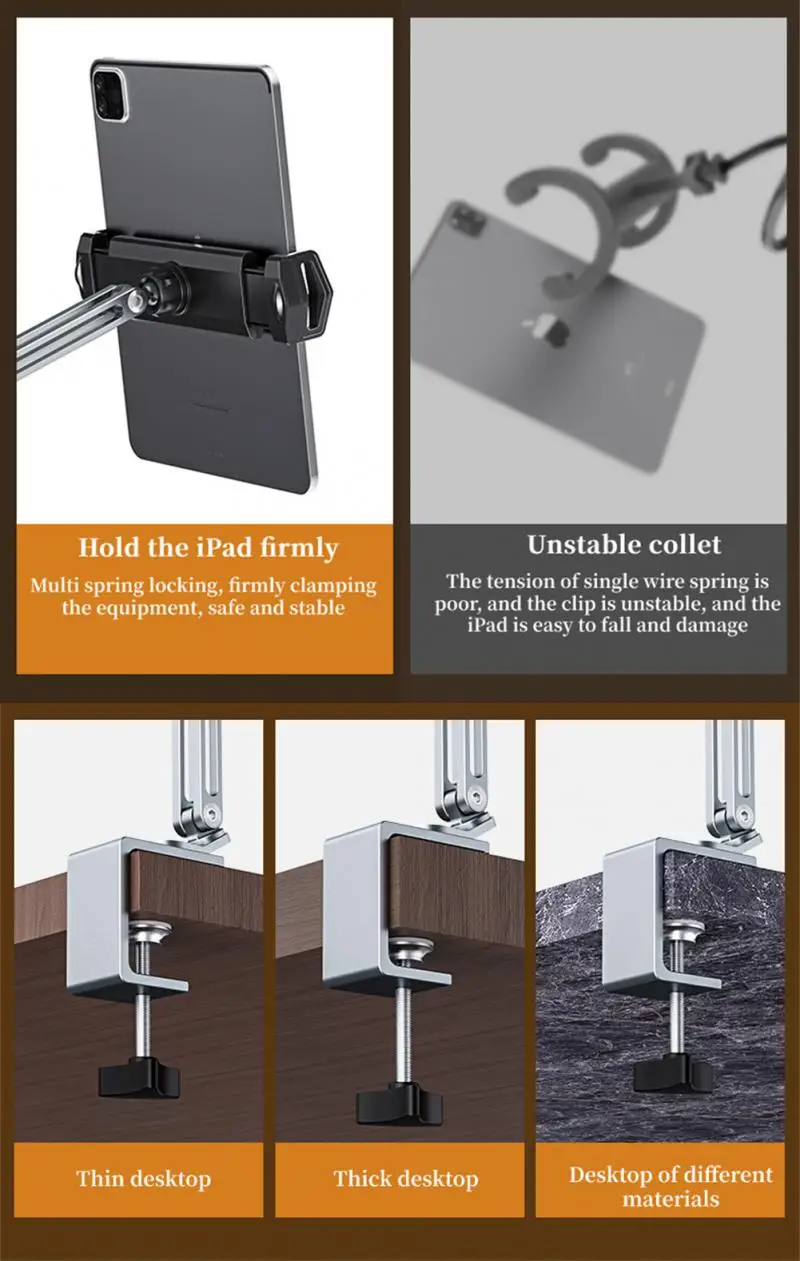 Hold the iPad firmly
Multi spring locking, firmly clamping the equipment, safe and stable

Unstable collet
The tension of single wire spring is poor, and the clip is unstable, and the iPad is easy to fall and damage

Thin desktop

Thick desktop

Desktop of different materials