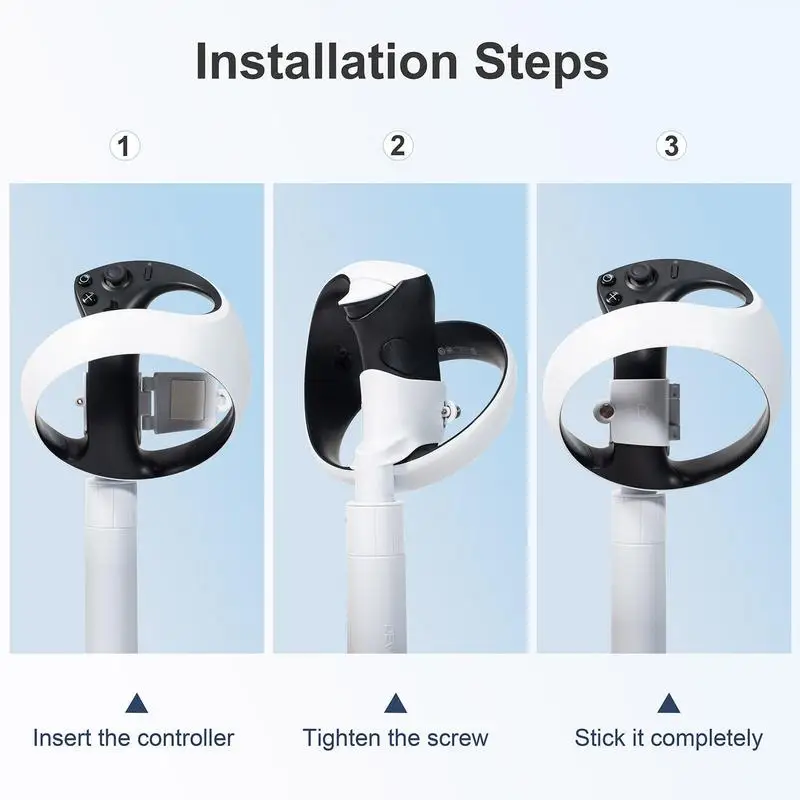 Installation Steps

1

2

3

Insert the controller

Tighten the screw

Stick it completely