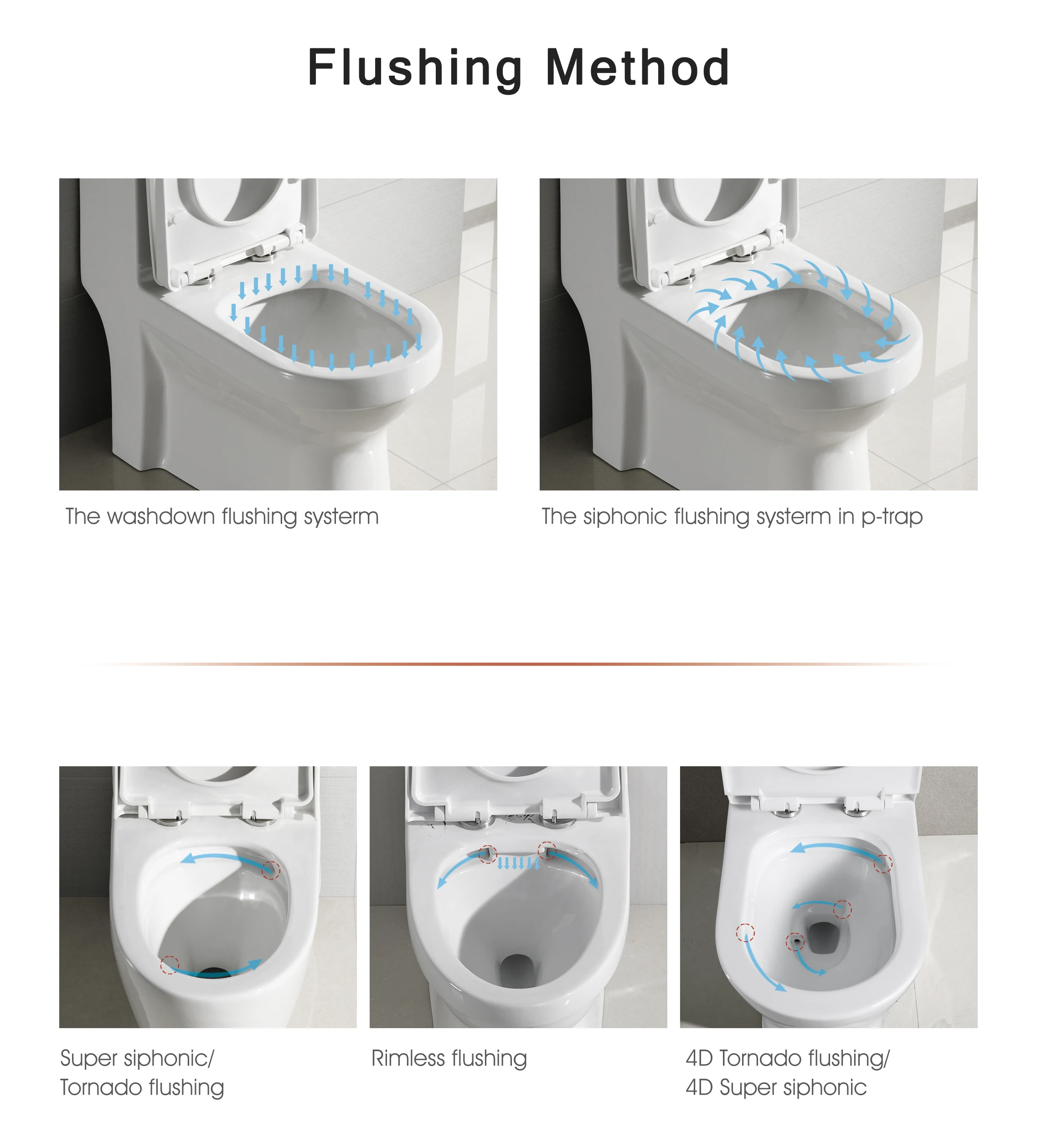 Flushing Method

The washdown flushing systerm

The siphonic flushing systerm in p-trap

Super siphonic/ Tornado flushing

Rimless flushing

4D Tornado flushing/ 4D Super siphonic