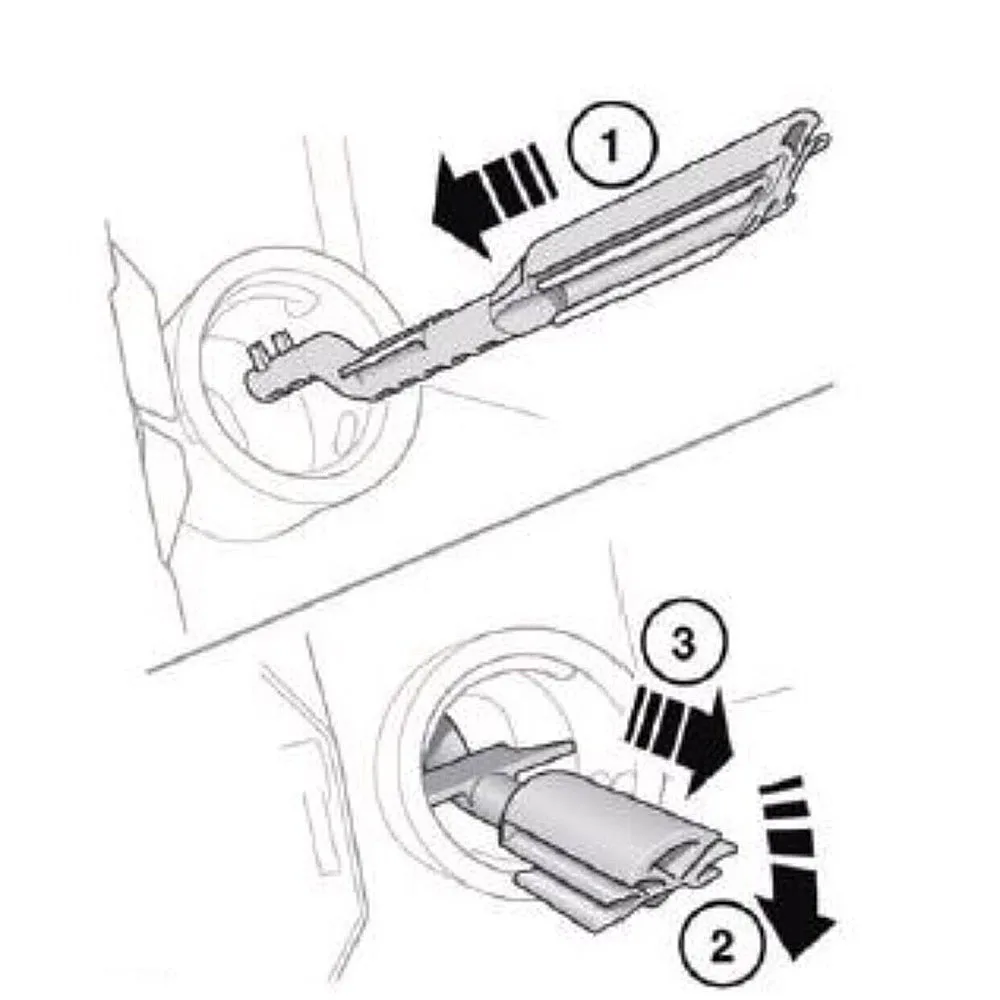 1

3

2